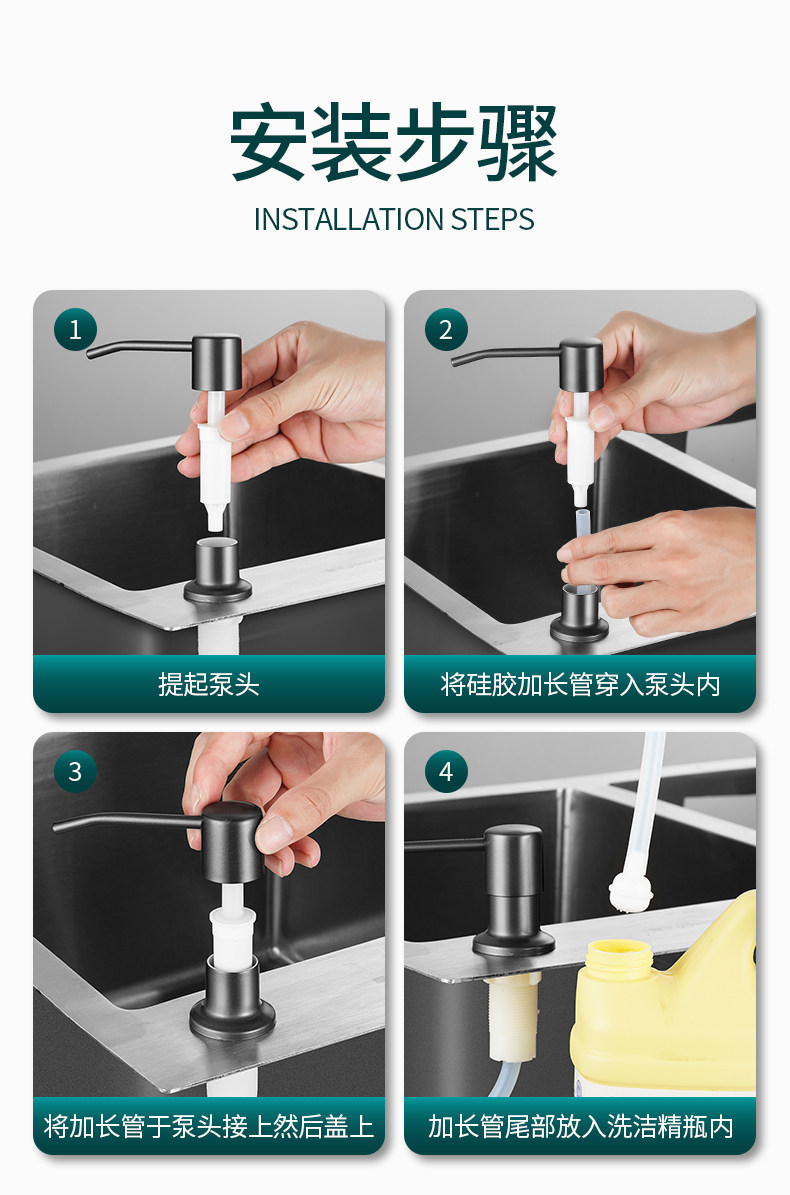 安装步骤

INSTALLATION STEPS

1

提起泵头

2

将硅胶加长管穿入泵头内

3

将加长管于泵头接上然后盖上

4

加长管尾部放入洗洁精瓶内