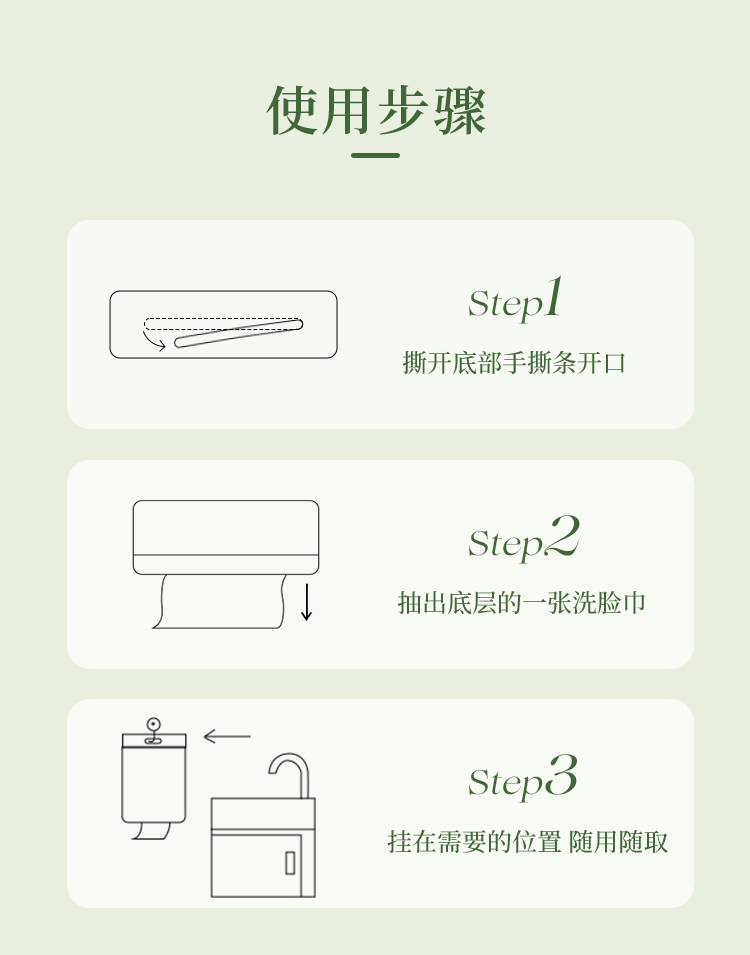 使用步骤

Step1
撕开底部手撕条开口

Step2
抽出底层的一张洗脸巾

Step3
挂在需要的位置 随用随取