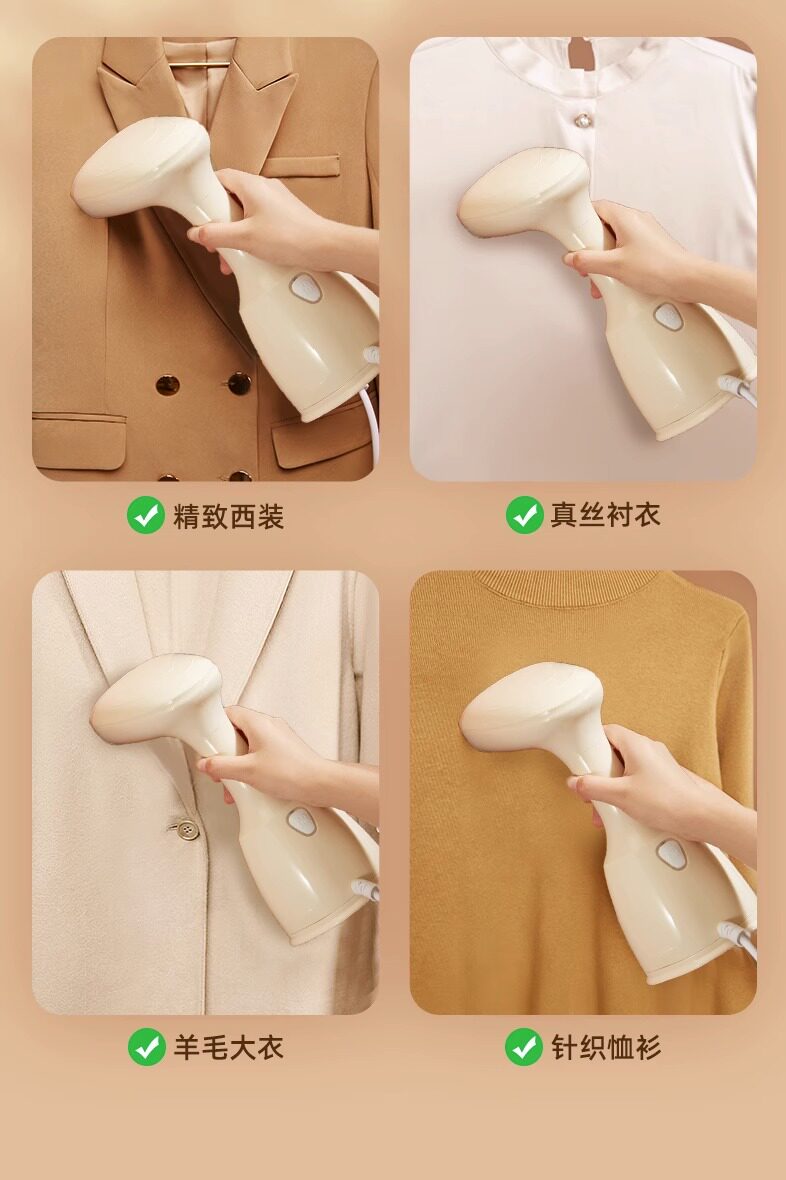 精致西装

真丝衬衣

羊毛大衣

针织恤衫