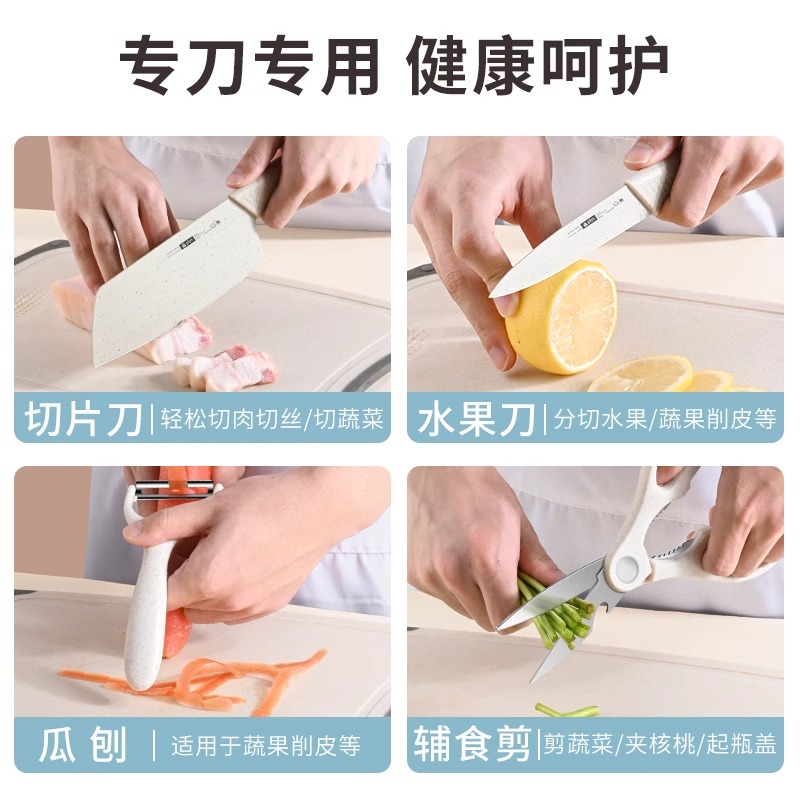 专刀专用 健康呵护

切片刀 | 轻松切肉切丝/切蔬菜

水果刀 | 分切水果/蔬果削皮等

瓜刨 | 适用于蔬果削皮等

辅食剪 | 剪蔬菜/夹核桃/起瓶盖