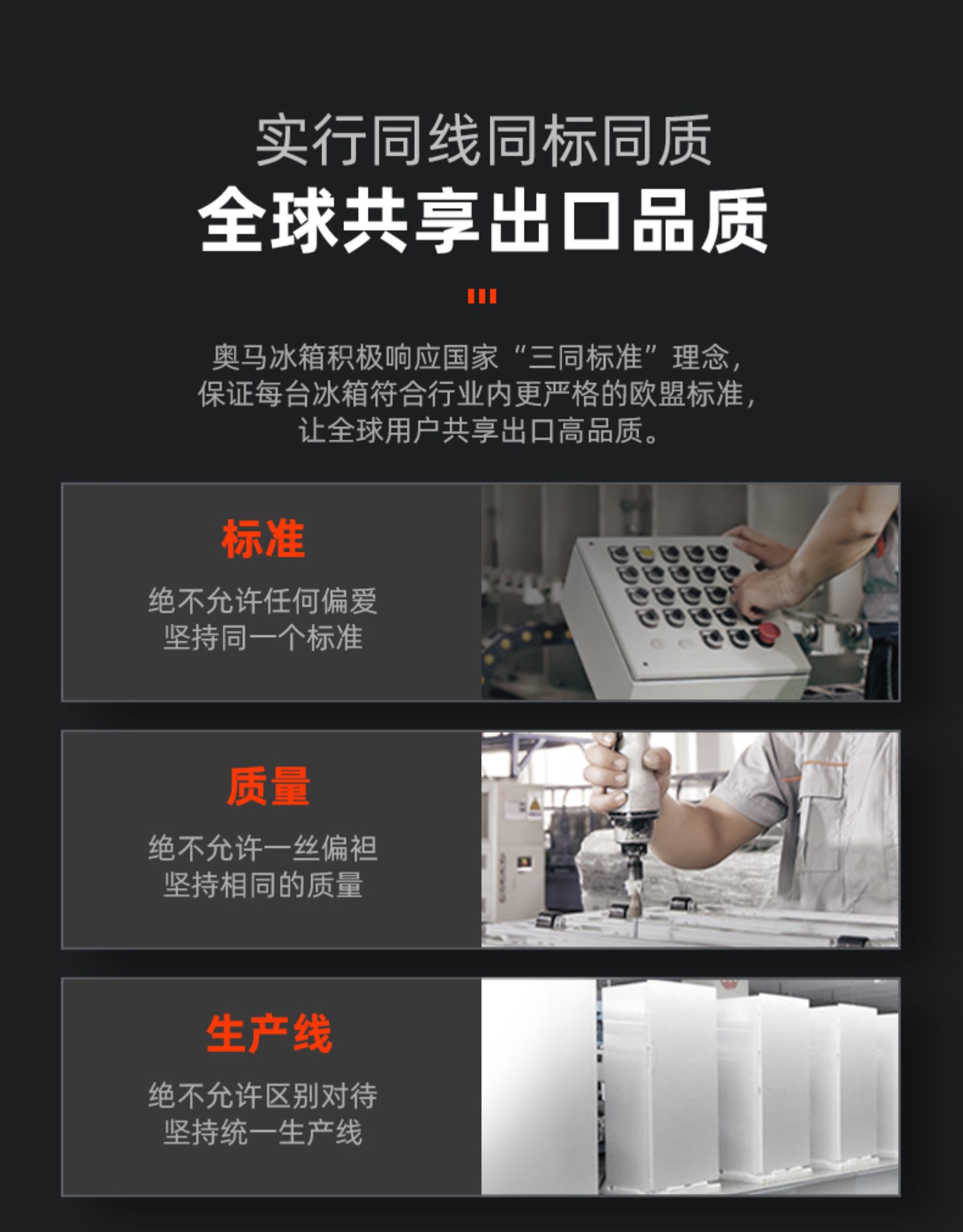 实行同线同标同质
全球共享出口品质

奥马冰箱积极响应国家“三同标准”理念，保证每台冰箱符合行业内更严格的欧盟标准，让全球用户共享出口高品质。

标准
绝不允许任何偏爱
坚持同一个标准

质量
绝不允许一丝偏袒
坚持相同的质量

生产线
绝不允许区别对待
坚持统一生产线