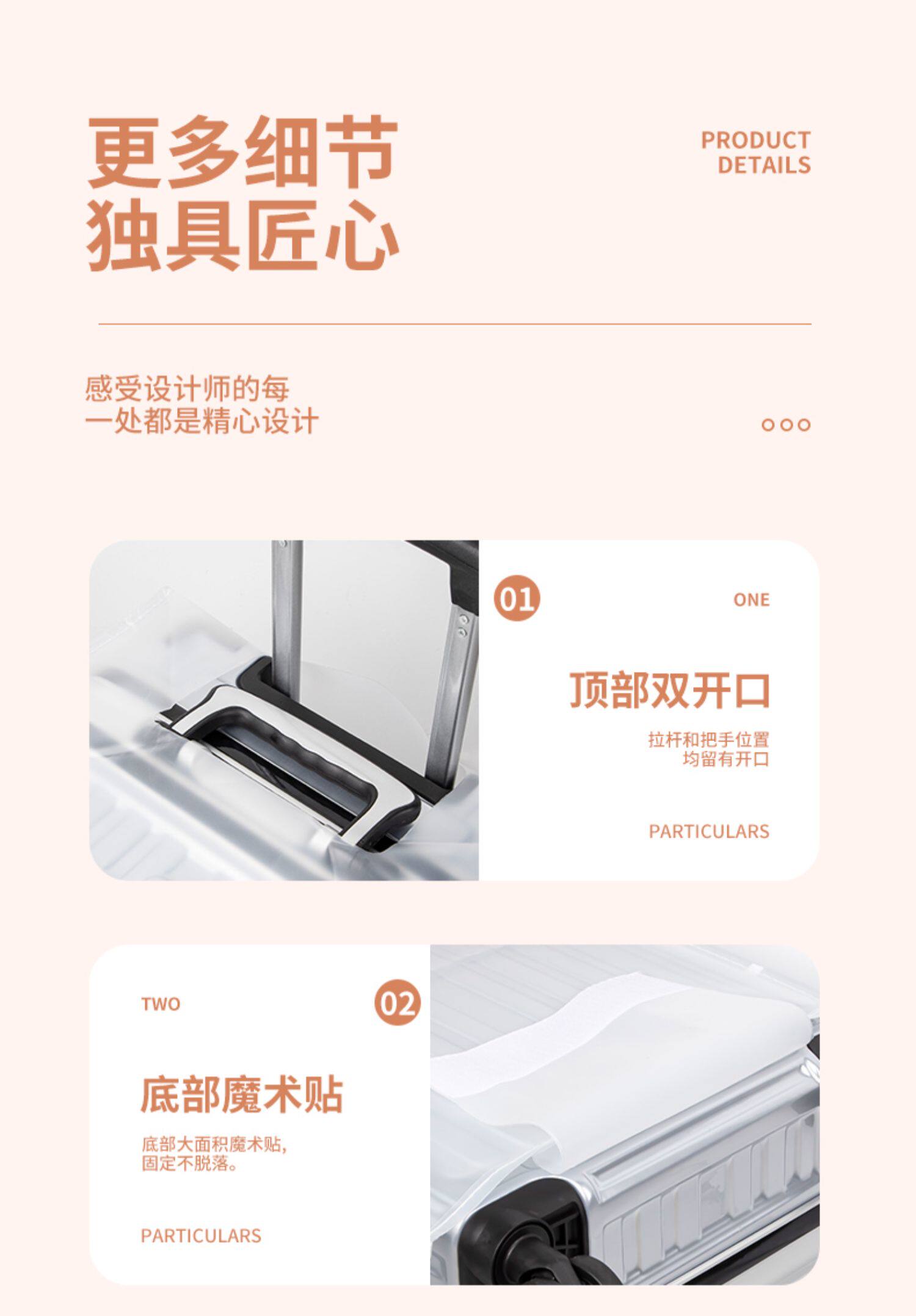 更多细节
独具匠心

PRODUCT
DETAILS

感受设计师的每
一处都是精心设计

01

ONE

顶部双开口

拉杆和把手位置
均留有开口

PARTICULARS

TWO

02

底部魔术贴

底部大面积魔术贴，
固定不脱落。

PARTICULARS