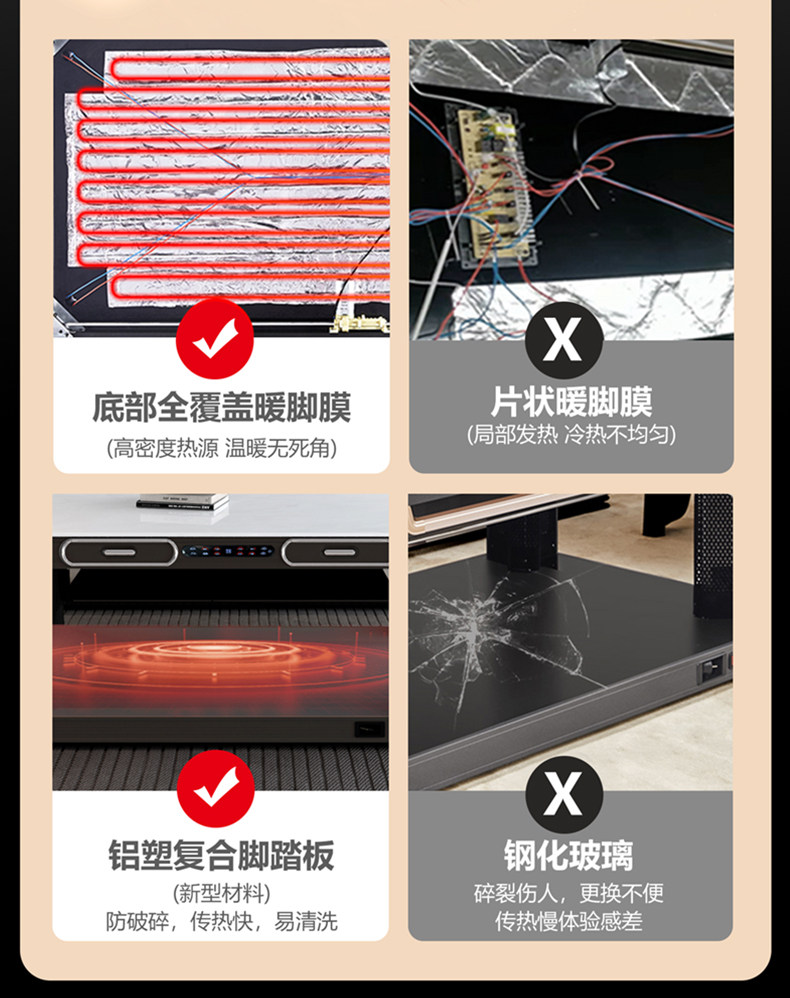 底部全覆盖暖脚膜
(高密度热源 温暖无死角)

X
片状暖脚膜
(局部发热 冷热不均匀)

铝塑复合脚踏板
(新型材料)
防破碎，传热快，易清洗

X
钢化玻璃
碎裂伤人，更换不便
传热慢体验感差