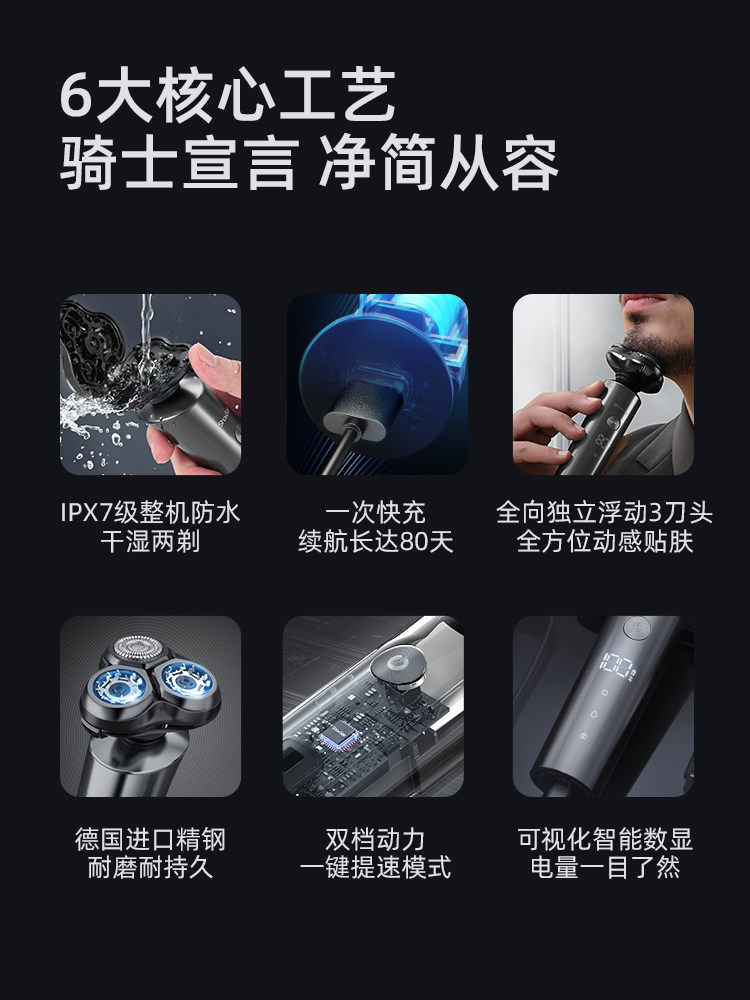 6大核心工艺
骑士宣言 净简从容

IPX7级整机防水
干湿两剃

一次快充
续航长达80天

全向独立浮动3刀头
全方位动感贴肤

德国进口精钢
耐磨耐持久

双档动力
一键提速模式

可视化智能数显
电量一目了然