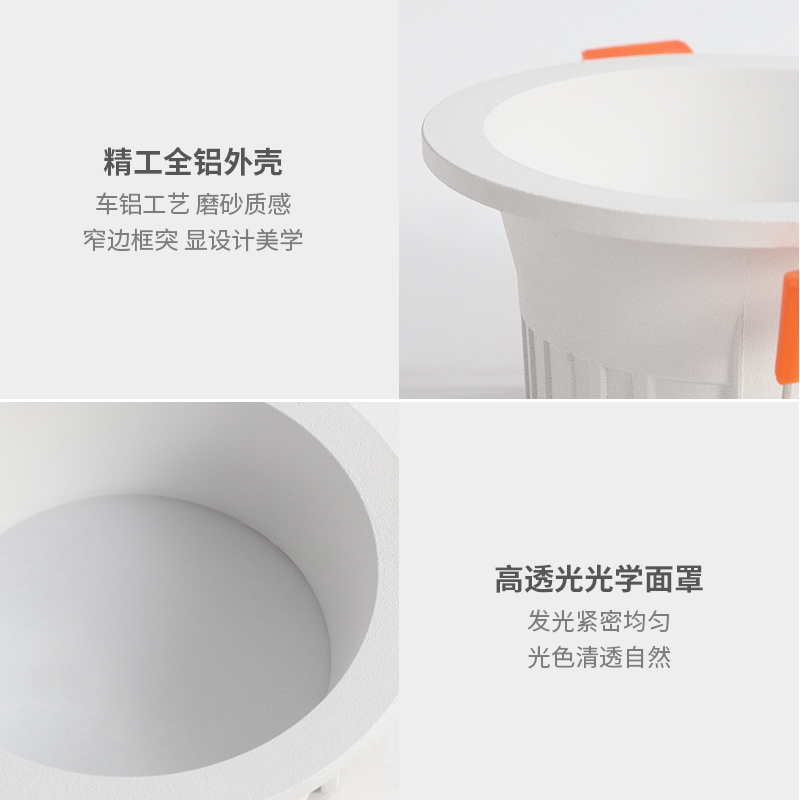 精工全铝外壳
车铝工艺 磨砂质感
窄边框突 显设计美学

高透光光学面罩
发光紧密均匀
光色清透自然