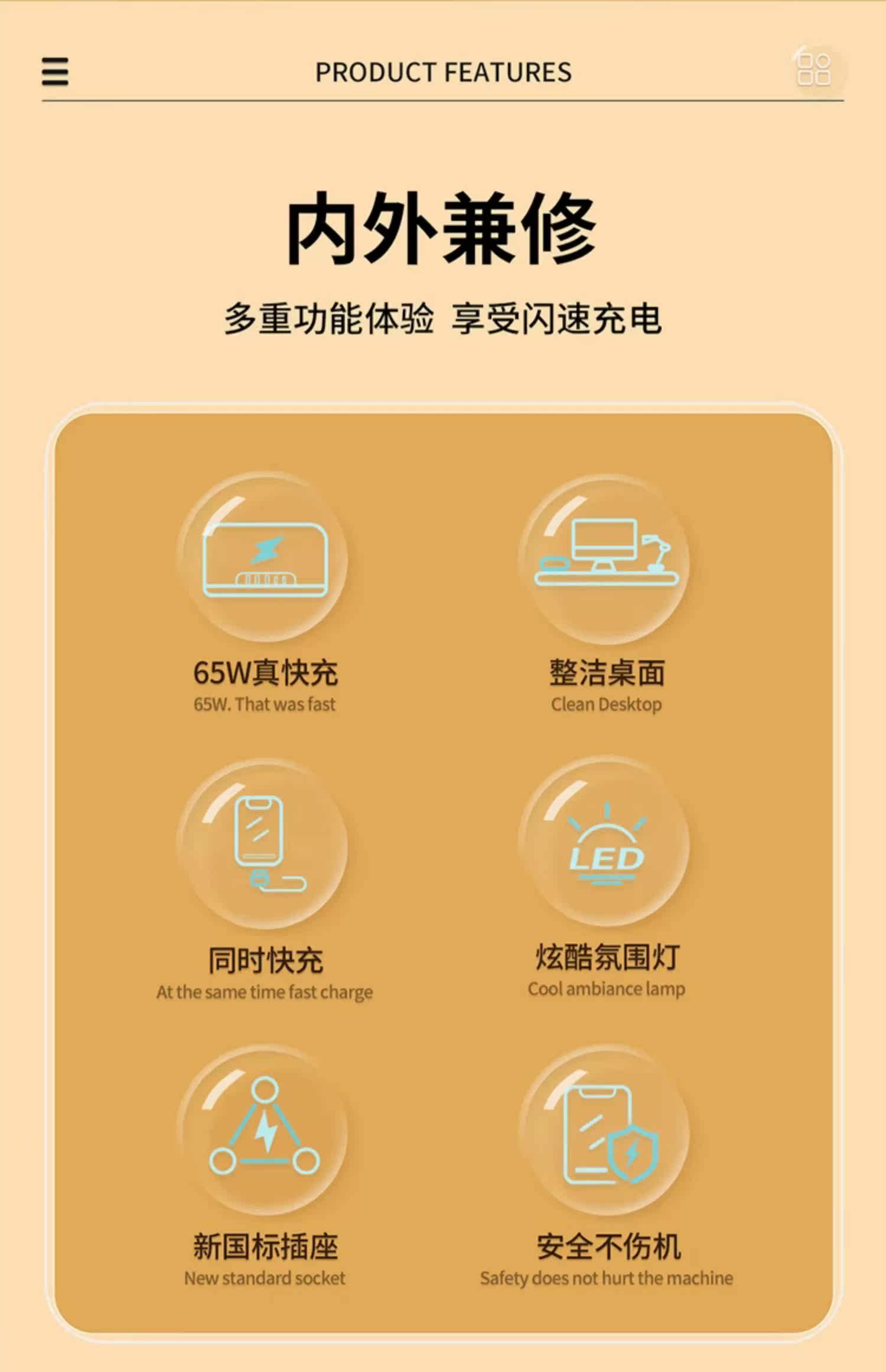 PRODUCT FEATURES

内外兼修

多重功能体验 享受闪速充电

65W真快充
65W. That was fast

整洁桌面
Clean Desktop

同时快充
At the same time fast charge

LED

炫酷氛围灯
Cool ambiance lamp

新国标插座
New standard socket

安全不伤机
Safety does not hurt the machine