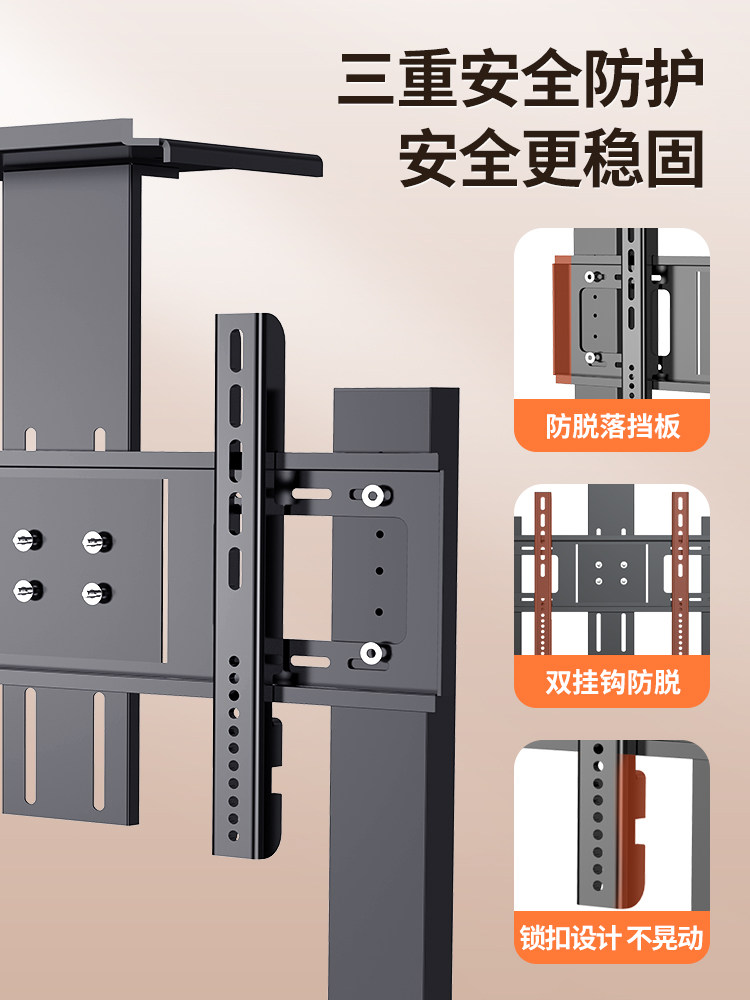 三重安全防护
安全更稳固

防脱落挡板

双挂钩防脱

锁扣设计 不晃动