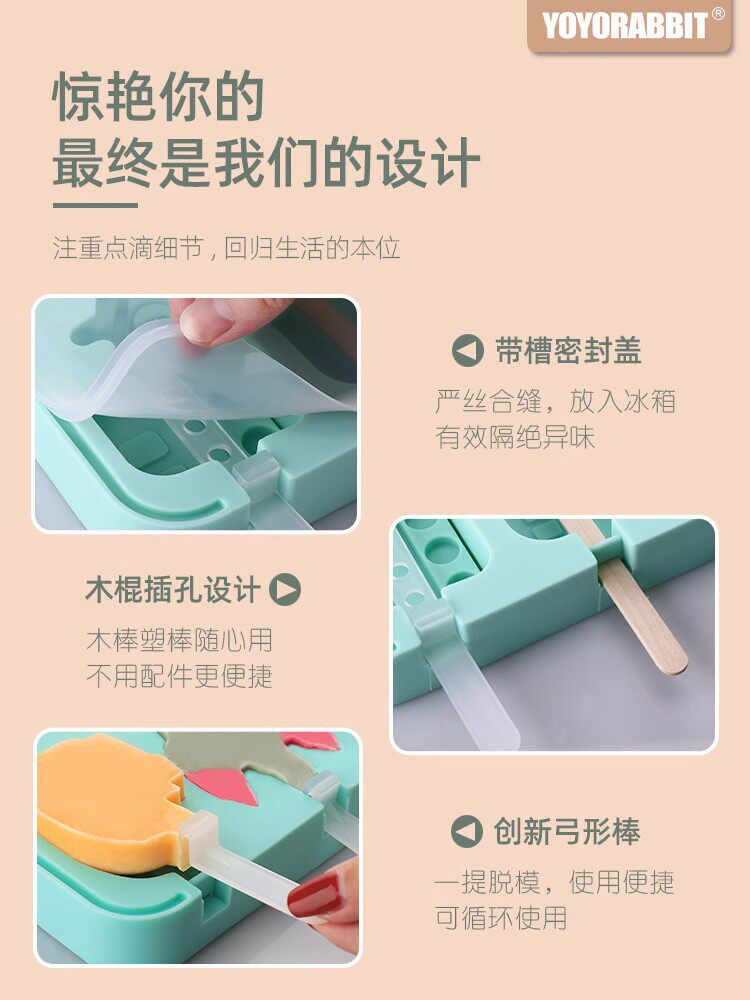 YOYORABBIT®

惊艳你的
最终是我们的设计

注重点滴细节，回归生活的本位

带槽密封盖
严丝合缝，放入冰箱
有效隔绝异味

木棍插孔设计
木棒塑棒随心用
不用配件更便捷

创新弓形棒
一提脱模，使用便捷
可循环使用