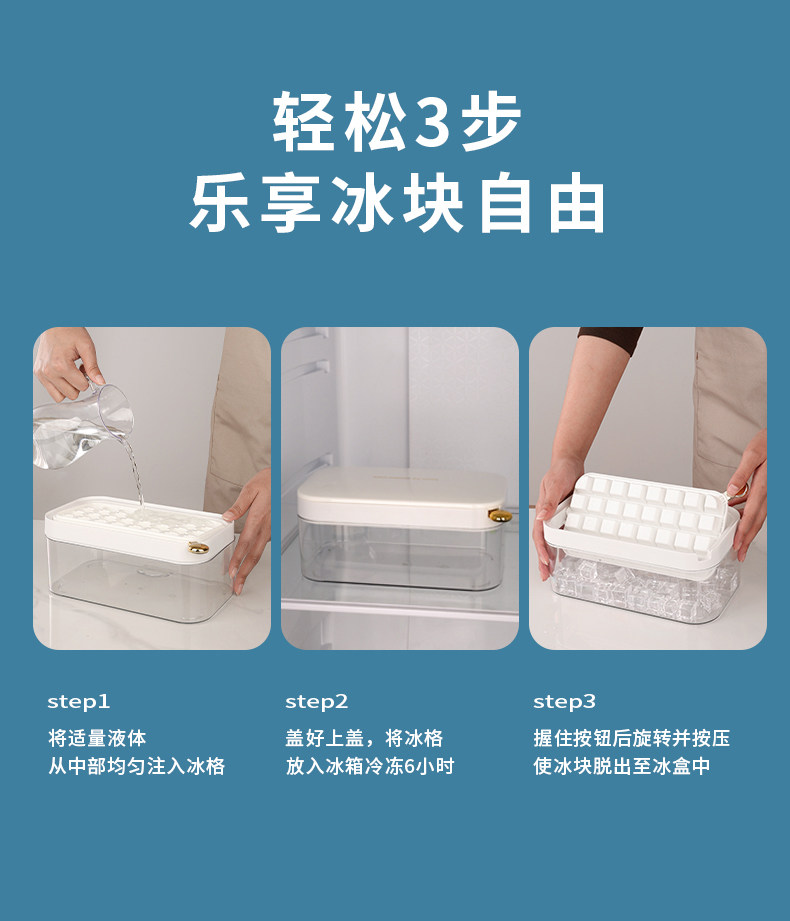 轻松3步
乐享冰块自由

step1
将适量液体
从中部均匀注入冰格

step2
盖好上盖，将冰格
放入冰箱冷冻6小时

step3
握住按钮后旋转并按压
使冰块脱出至冰盒中