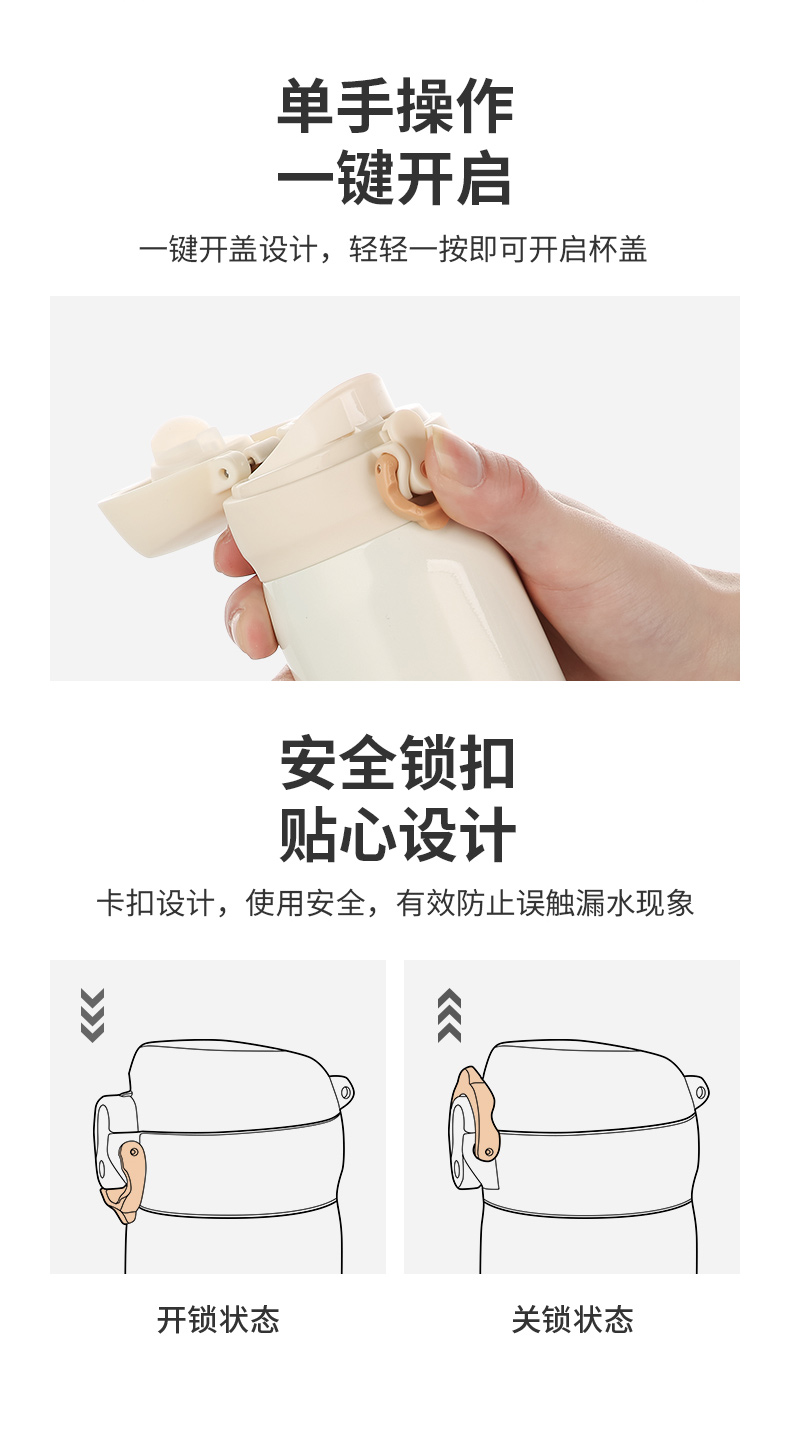 单手操作
一键开启

一键开盖设计，轻轻一按即可开启杯盖

安全锁扣
贴心设计

卡扣设计，使用安全，有效防止误触漏水现象

开锁状态

关锁状态