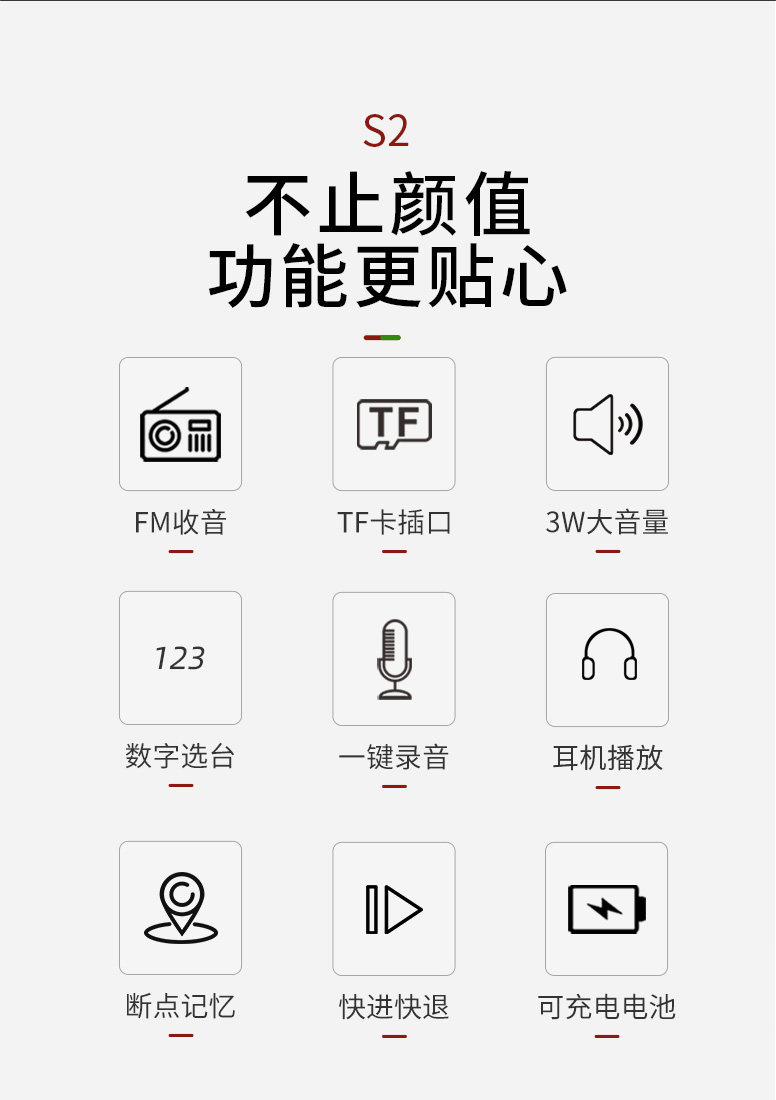 S2

不止颜值
功能更贴心

TF

FM收音

TF卡插口

3W大音量

123

数字选台

一键录音

耳机播放

断点记忆

快进快退

可充电电池