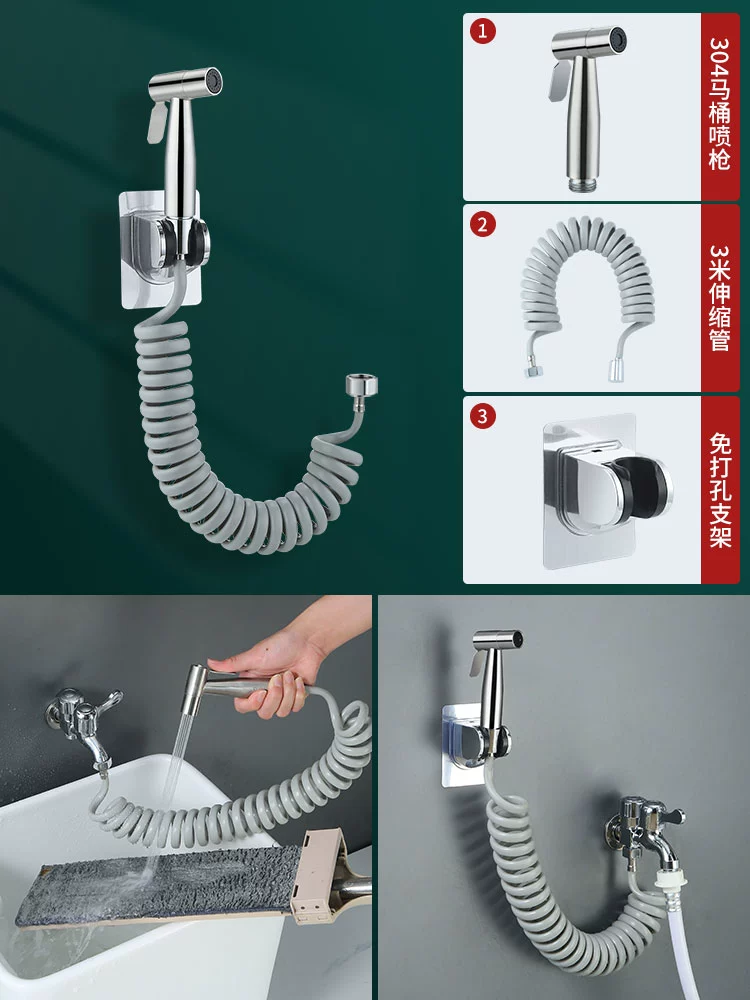 1
304马桶喷枪

2
3米伸缩管

3
免打孔支架