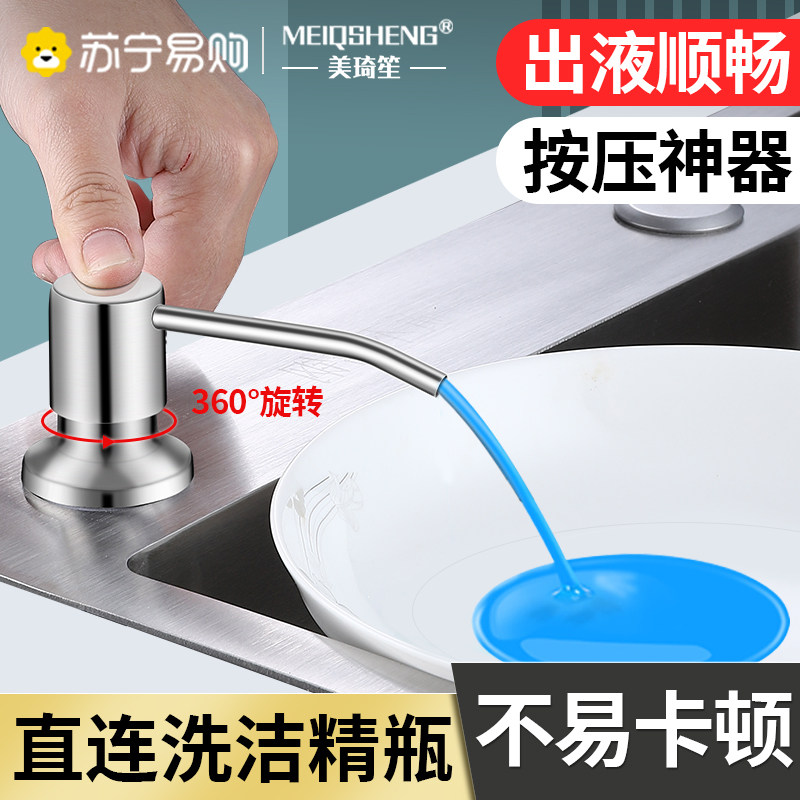 苏宁易购

MEIQSHENG®
美琦笙

出液顺畅

按压神器

360°旋转

直连洗洁精瓶

不易卡顿