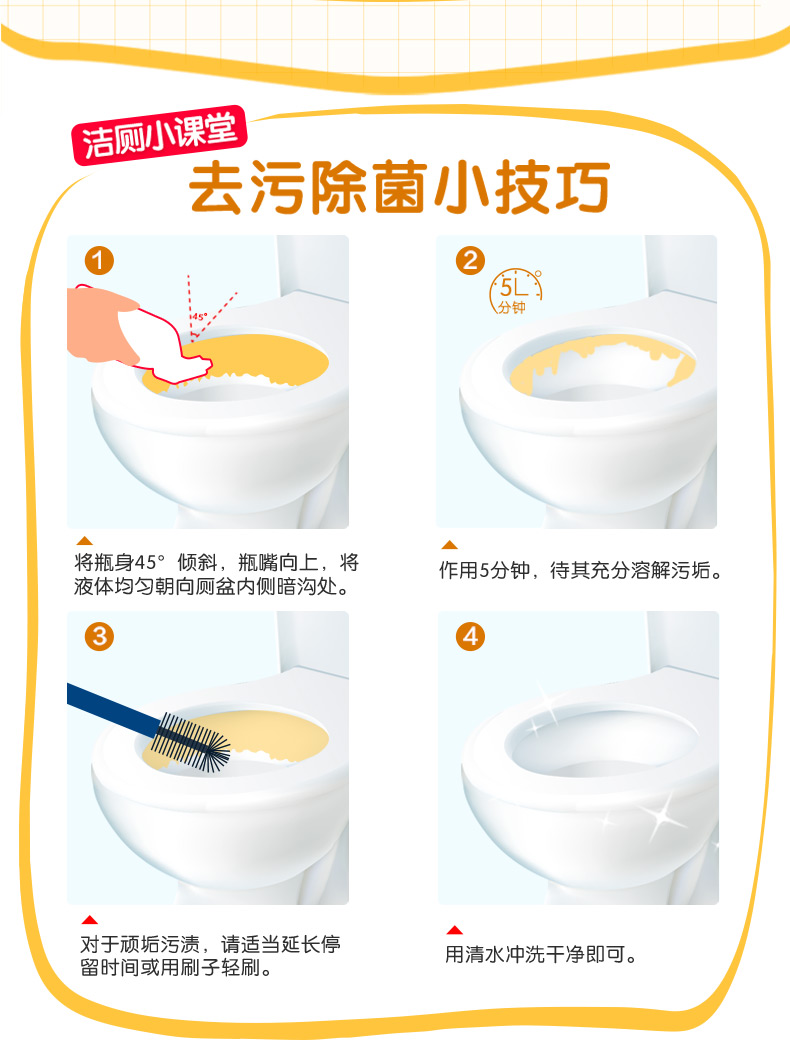 洁厕小课堂
去污除菌小技巧

1
45°
将瓶身45°倾斜，瓶嘴向上，将液体均匀朝向厕盆内侧暗沟处。

2
5
分钟
作用5分钟，待其充分溶解污垢。

3
对于顽垢污渍，请适当延长停留时间或用刷子轻刷。

4
用清水冲洗干净即可。