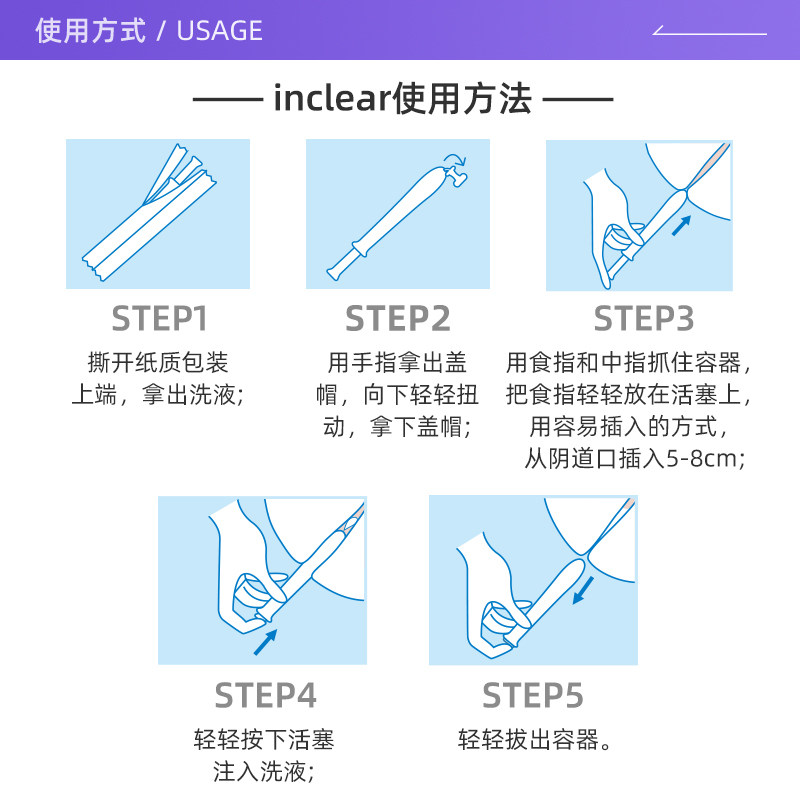 使用方式 / USAGE

—— inclear使用方法 ——

STEP1

撕开纸质包装上端，拿出洗液；

STEP2

用手指拿出盖帽，向下轻轻扭动，拿下盖帽；

STEP3

用食指和中指抓住容器，把食指轻轻放在活塞上，用容易插入的方式，从阴道口插入5-8cm；

STEP4

轻轻按下活塞注入洗液；

STEP5

轻轻拔出容器。