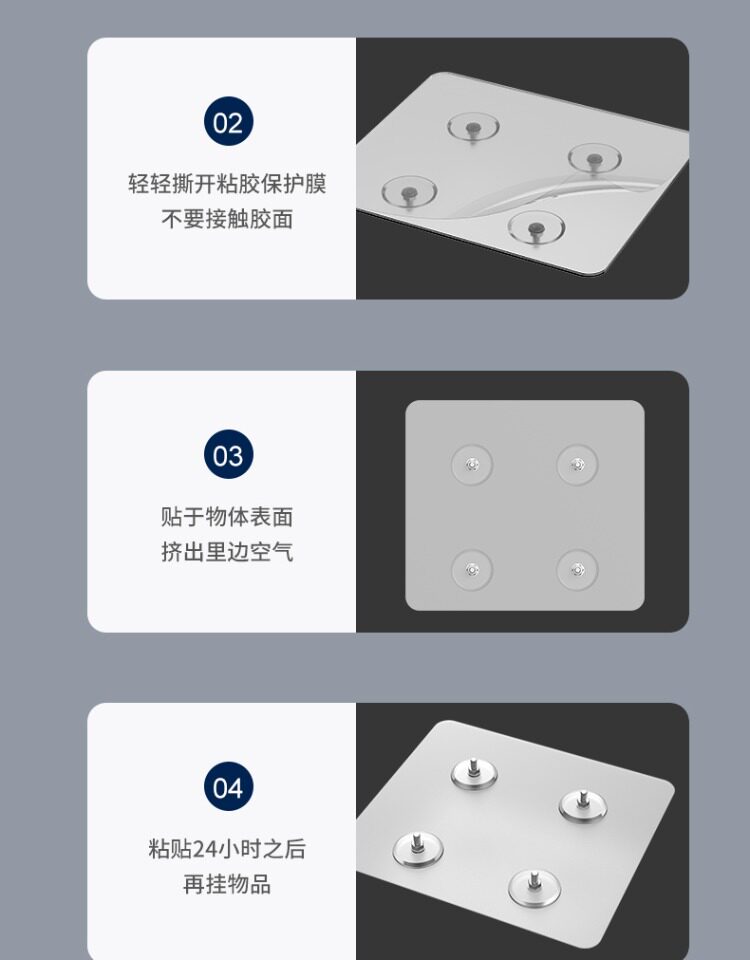 02

轻轻撕开粘胶保护膜
不要接触胶面

03

贴于物体表面
挤出里边空气

04

粘贴24小时之后
再挂物品