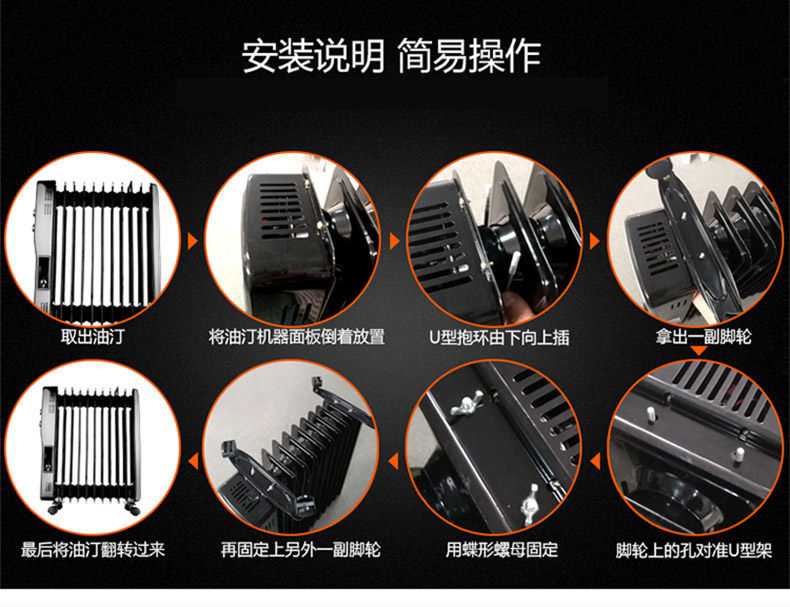 安装说明 简易操作

取出油汀

将油汀机器面板倒着放置

U型抱环由下向上插

拿出一副脚轮

脚轮上的孔对准U型架

用蝶形螺母固定

再固定上另外一副脚轮

最后将油汀翻转过来