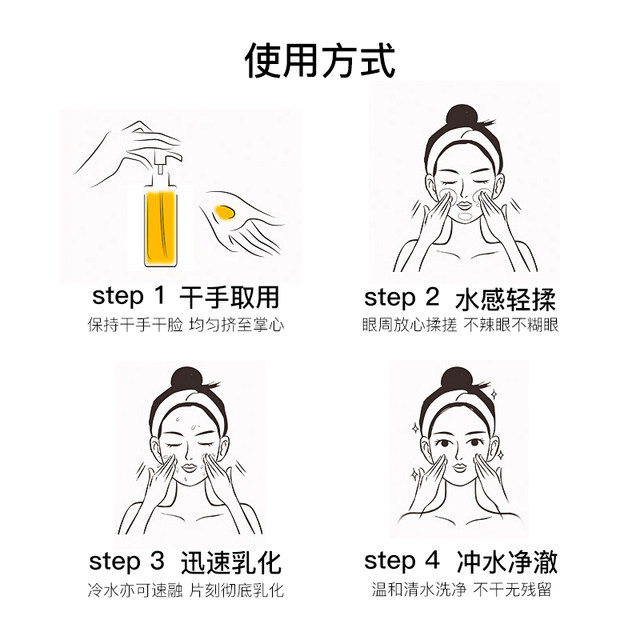 使用方式

step 1 干手取用
保持干手干脸 均匀挤至掌心

step 2 水感轻揉
眼周放心揉搓 不辣眼不糊眼

step 3 迅速乳化
冷水亦可速融 片刻彻底乳化

step 4 冲水净澈
温和清水洗净 不干无残留