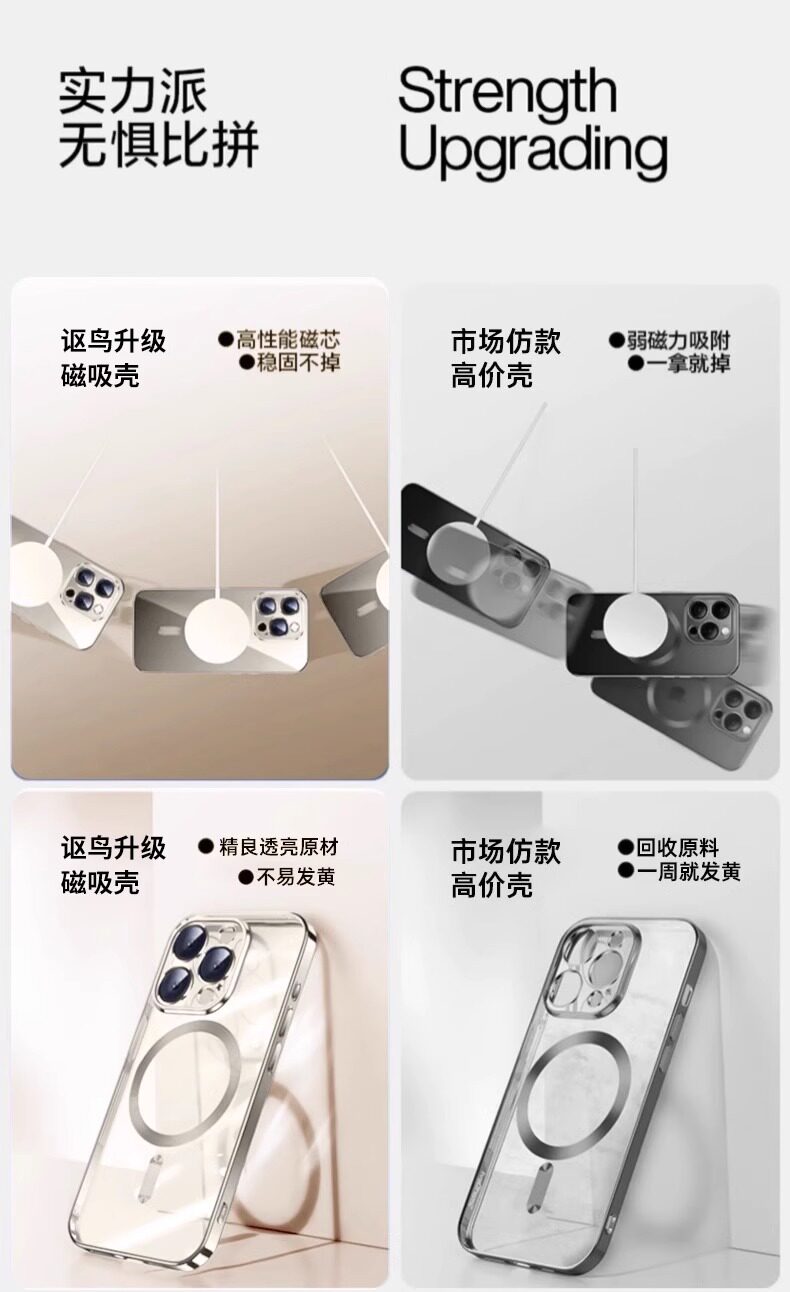 实力派
无惧比拼

Strength
Upgrading

讴鸟升级
磁吸壳

●高性能磁芯
●稳固不掉

市场仿款
高价壳

●弱磁力吸附
●一拿就掉

讴鸟升级
磁吸壳

●精良透亮原材
●不易发黄

市场仿款
高价壳

●回收原料
●一周就发黄