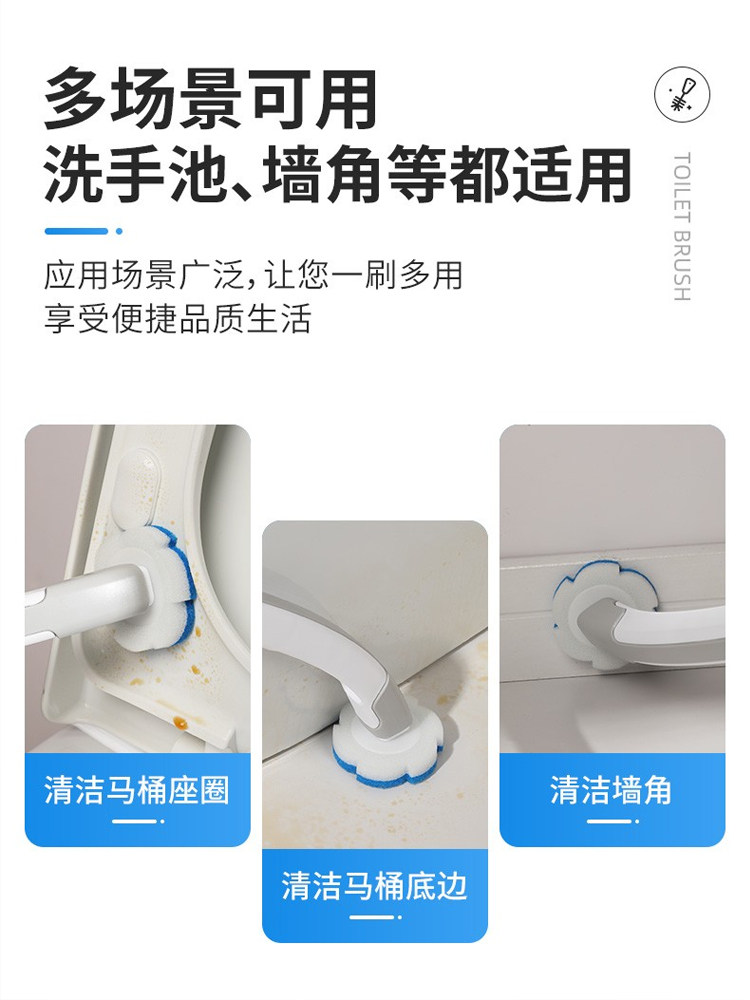 多场景可用
洗手池、墙角等都适用

TOILET BRUSH

应用场景广泛，让您一刷多用
享受便捷品质生活

清洁马桶座圈

清洁马桶底边

清洁墙角