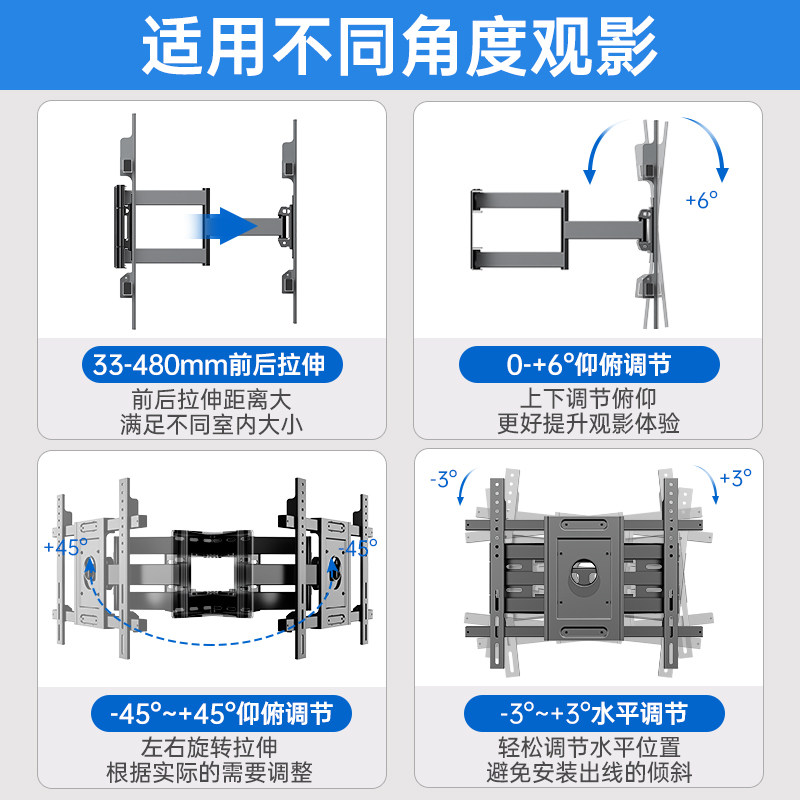 适用不同角度观影

33-480mm前后拉伸

前后拉伸距离大
满足不同室内大小

+6°

0-+6°仰俯调节

上下调节俯仰
更好提升观影体验

+45°

-45°

-45°~+45°仰俯调节

左右旋转拉伸
根据实际的需要调整

-3°

+3°

-3°~+3°水平调节

轻松调节水平位置
避免安装出线的倾斜