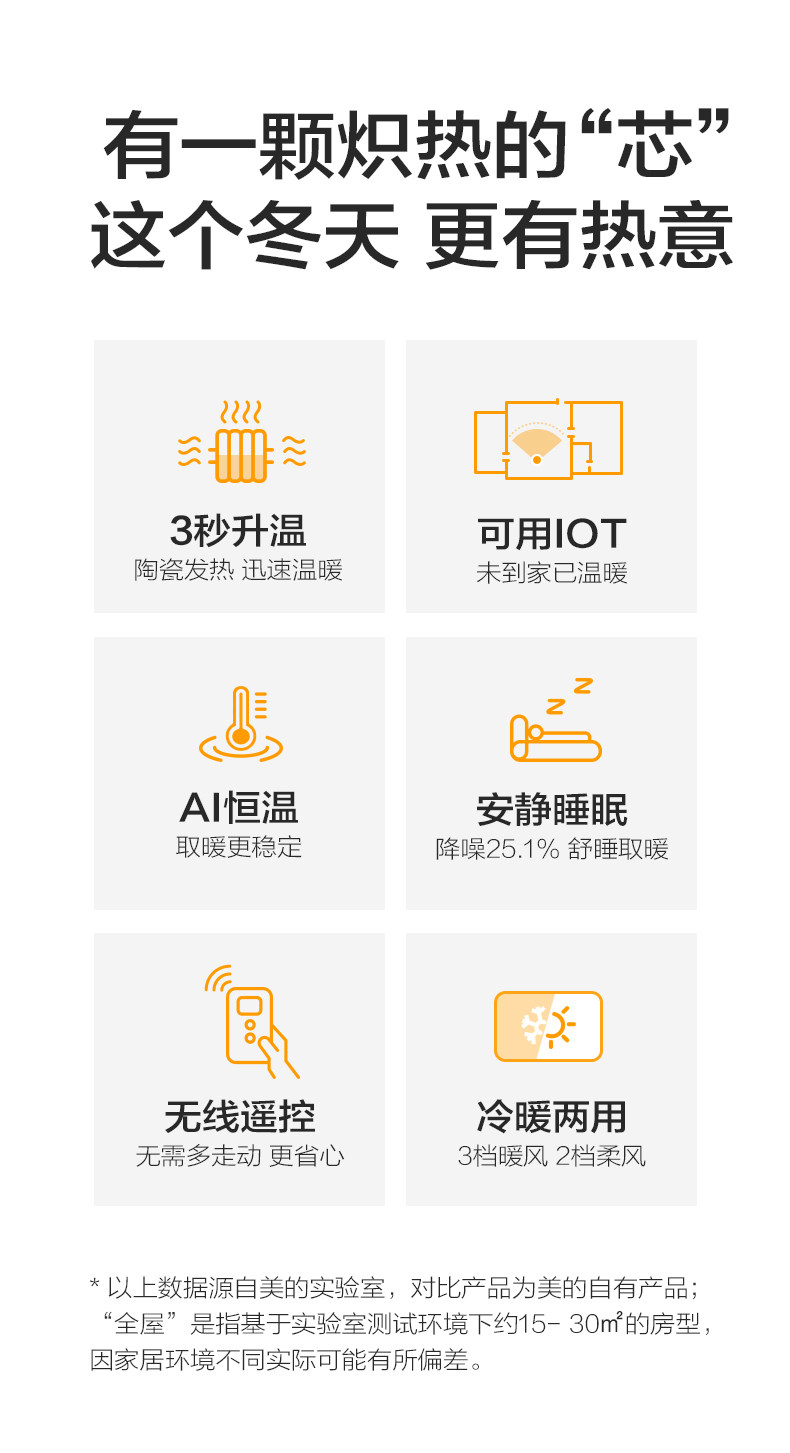 有一颗炽热的“芯”
这个冬天 更有热意

3秒升温
陶瓷发热 迅速温暖

可用IOT
未到家已温暖

AI恒温
取暖更稳定

安静睡眠
降噪25.1% 舒睡取暖

无线遥控
无需多走动 更省心

冷暖两用
3档暖风 2档柔风

* 以上数据源自美的实验室，对比产品为美的自有产品；“全屋”是指基于实验室测试环境下约15- 30㎡的房型，因家居环境不同实际可能有所偏差。