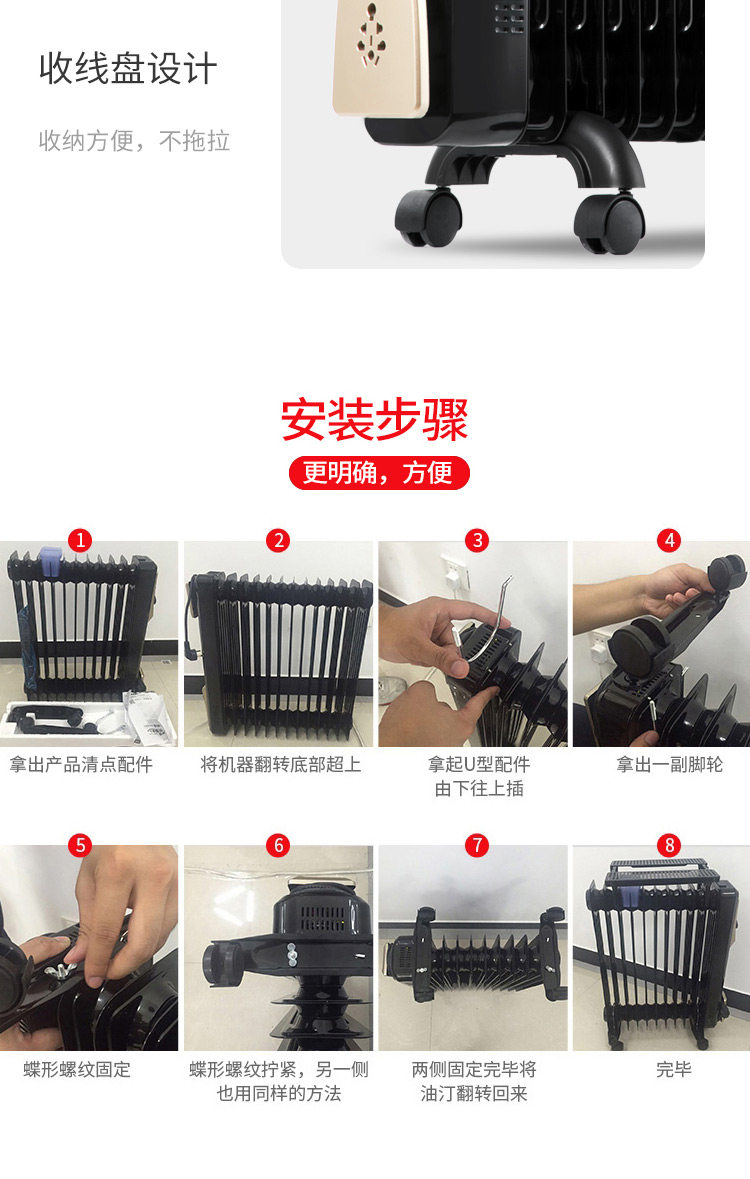 收线盘设计

收纳方便，不拖拉

安装步骤

更明确，方便

1
拿出产品清点配件

2
将机器翻转底部超上

3
拿起U型配件
由下往上插

4
拿出一副脚轮

5
蝶形螺纹固定

6
蝶形螺纹拧紧，另一侧
也用同样的方法

7
两侧固定完毕将
油汀翻转回来

8
完毕