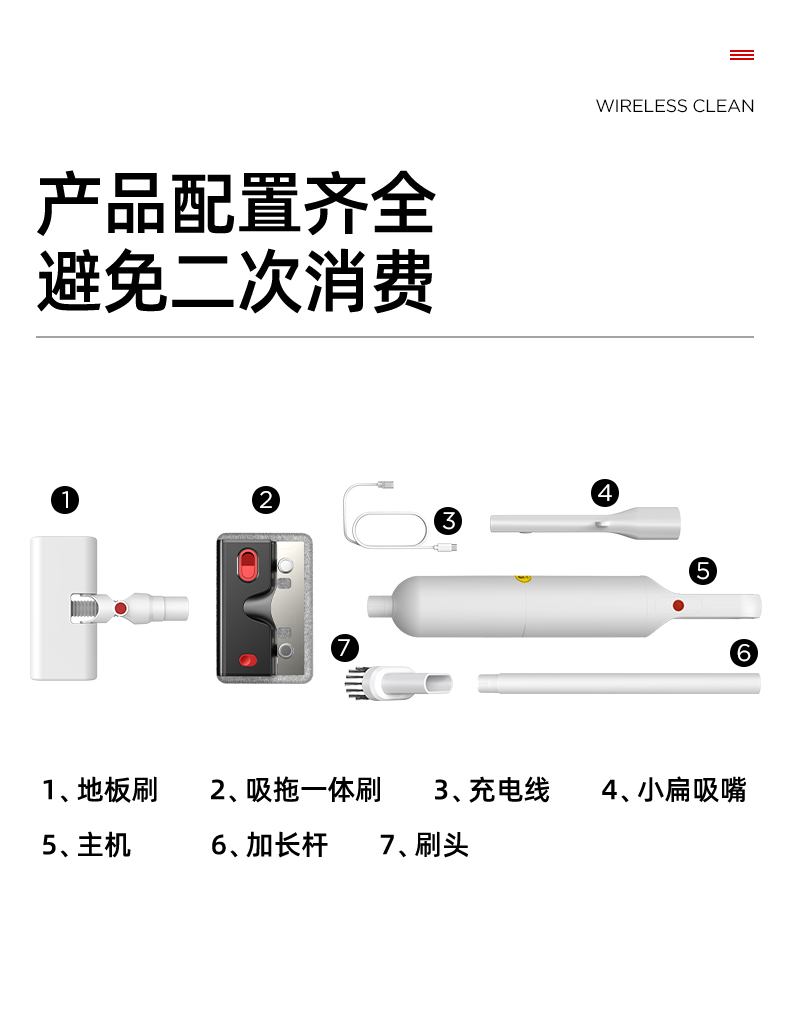 WIRELESS CLEAN

产品配置齐全
避免二次消费

1
2
3
4
5
6
7

1、地板刷　2、吸拖一体刷　3、充电线　4、小扁吸嘴
5、主机　6、加长杆　7、刷头