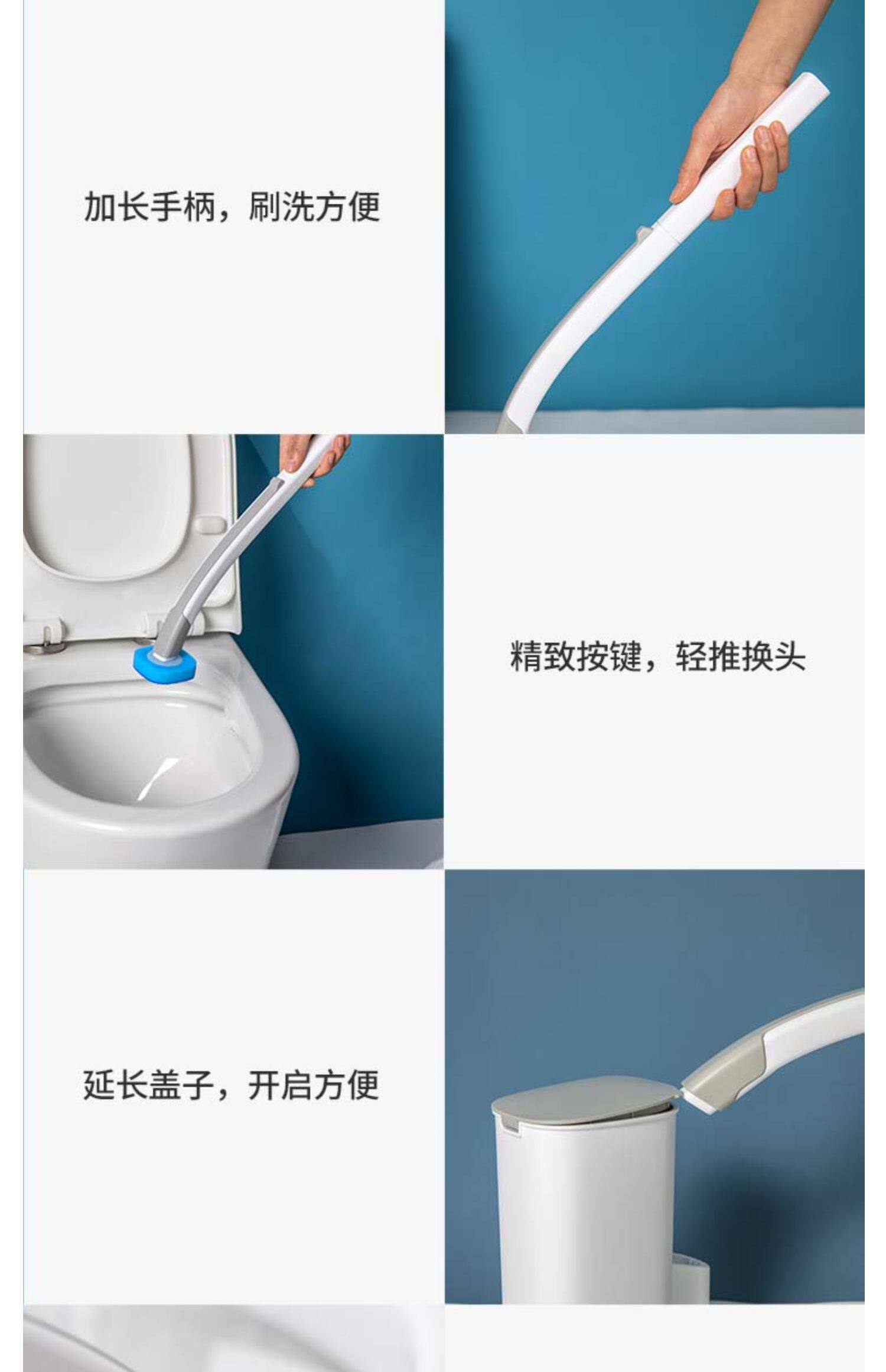 加长手柄，刷洗方便

精致按键，轻推换头

延长盖子，开启方便