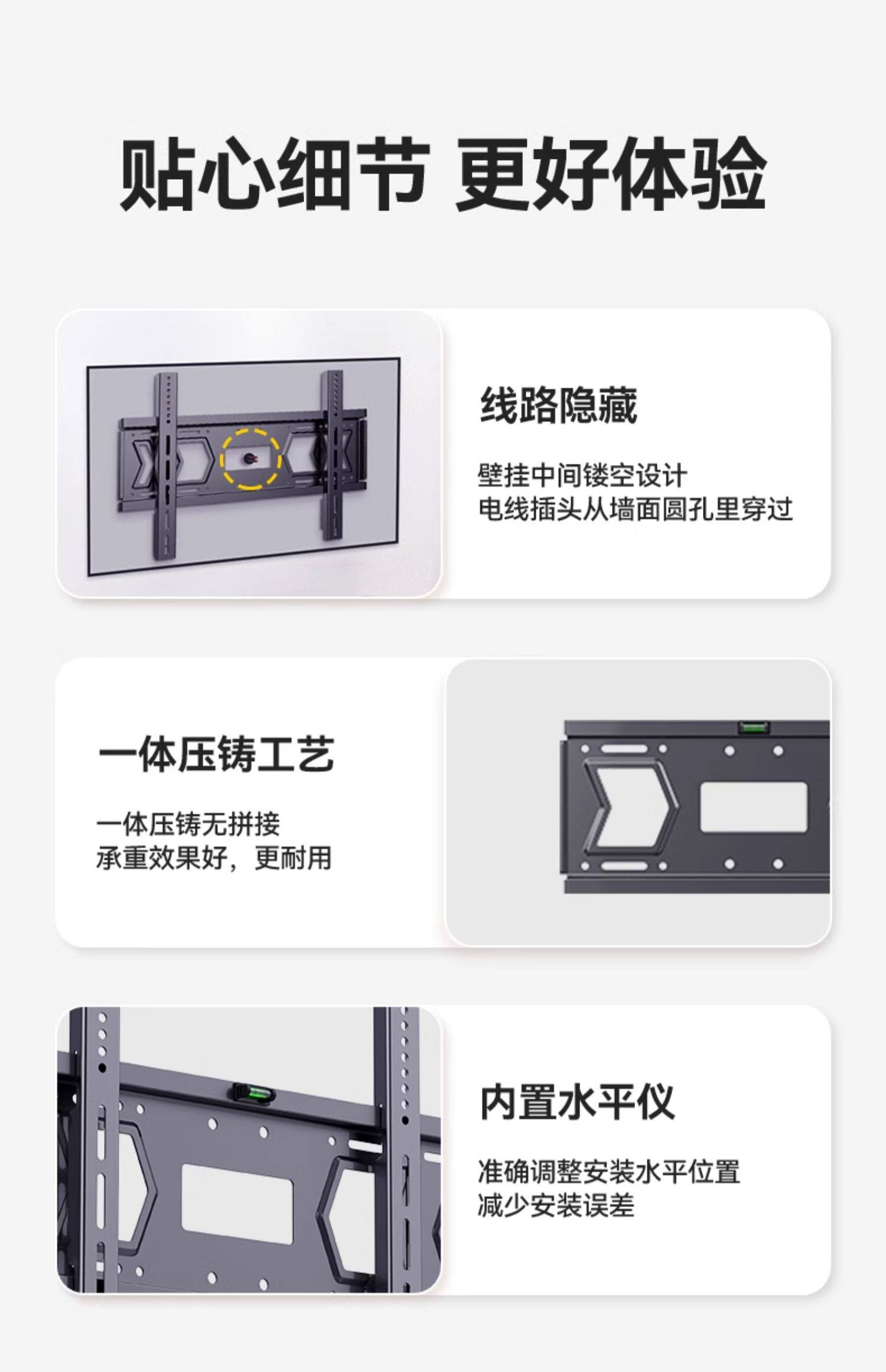 贴心细节 更好体验

线路隐藏

壁挂中间镂空设计
电线插头从墙面圆孔里穿过

一体压铸工艺

一体压铸无拼接
承重效果好，更耐用

内置水平仪

准确调整安装水平位置
减少安装误差