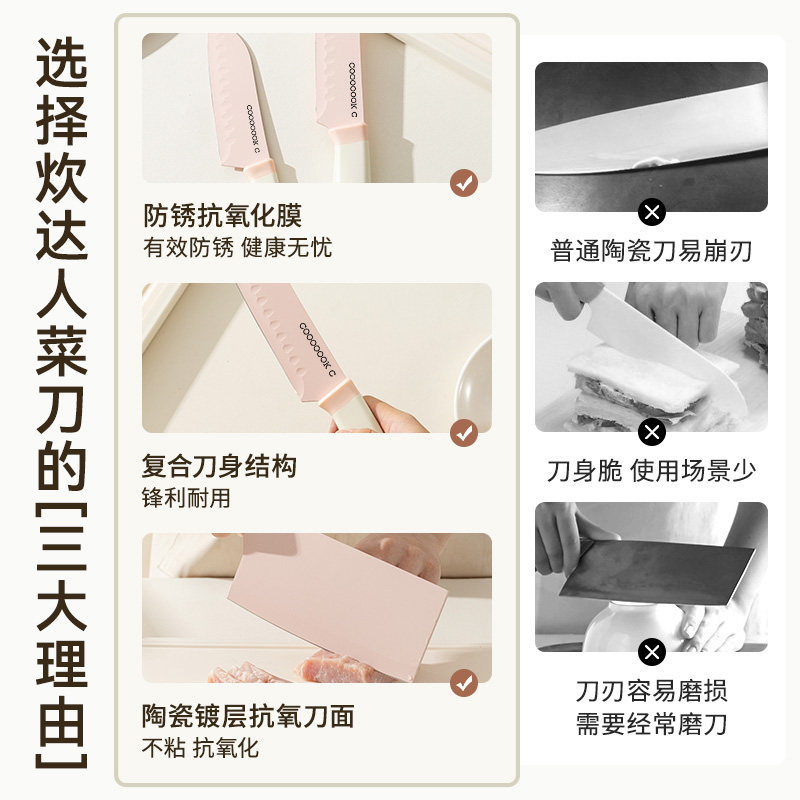 选择欢达人菜刀的[三大理由]

COOOOOOK C

COOOOOOK C

防锈抗氧化膜
有效防锈 健康无忧

COOOOOOK C

复合刀身结构
锋利耐用

陶瓷镀层抗氧刀面
不粘 抗氧化

普通陶瓷刀易崩刃

刀身脆 使用场景少

刀刃容易磨损
需要经常磨刀