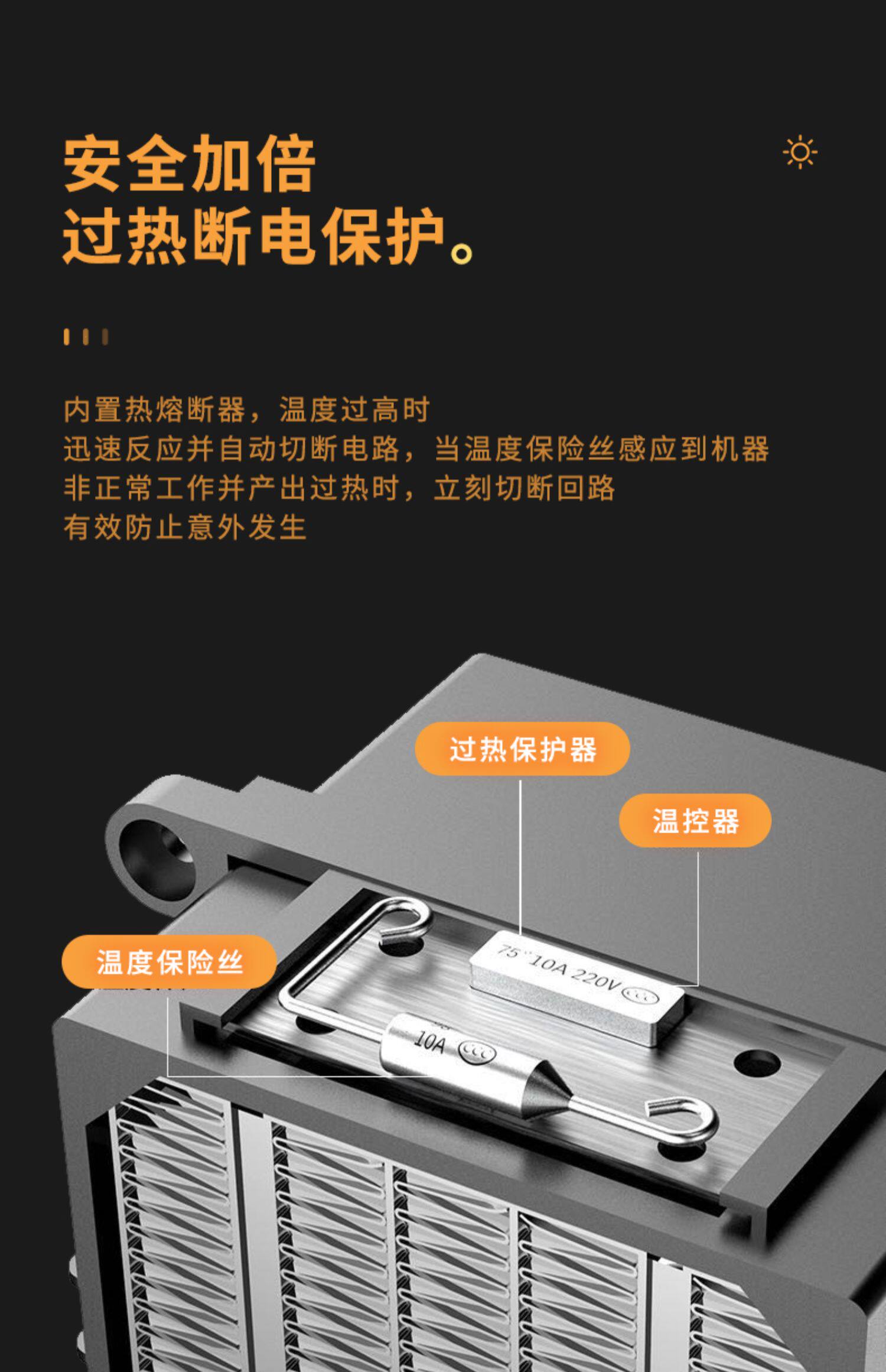 安全加倍
过热断电保护。

内置热熔断器，温度过高时
迅速反应并自动切断电路，当温度保险丝感应到机器
非正常工作并产出过热时，立刻切断回路
有效防止意外发生

过热保护器
温控器
温度保险丝
75° 10A 220V
10A