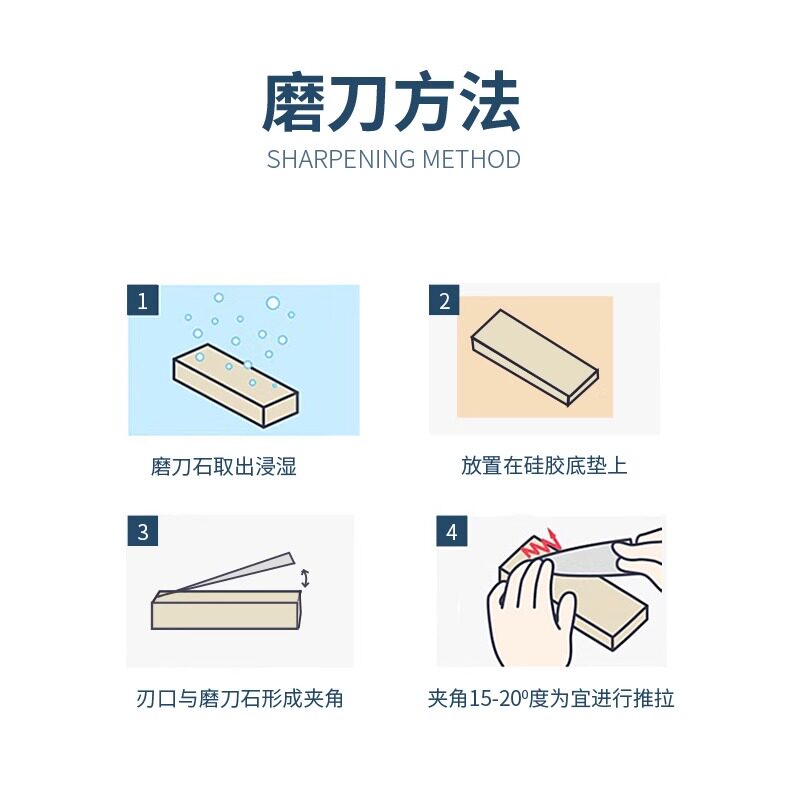 磨刀方法

SHARPENING METHOD

1

磨刀石取出浸湿

2

放置在硅胶底垫上

3

刃口与磨刀石形成夹角

4

夹角15-20º度为宜进行推拉