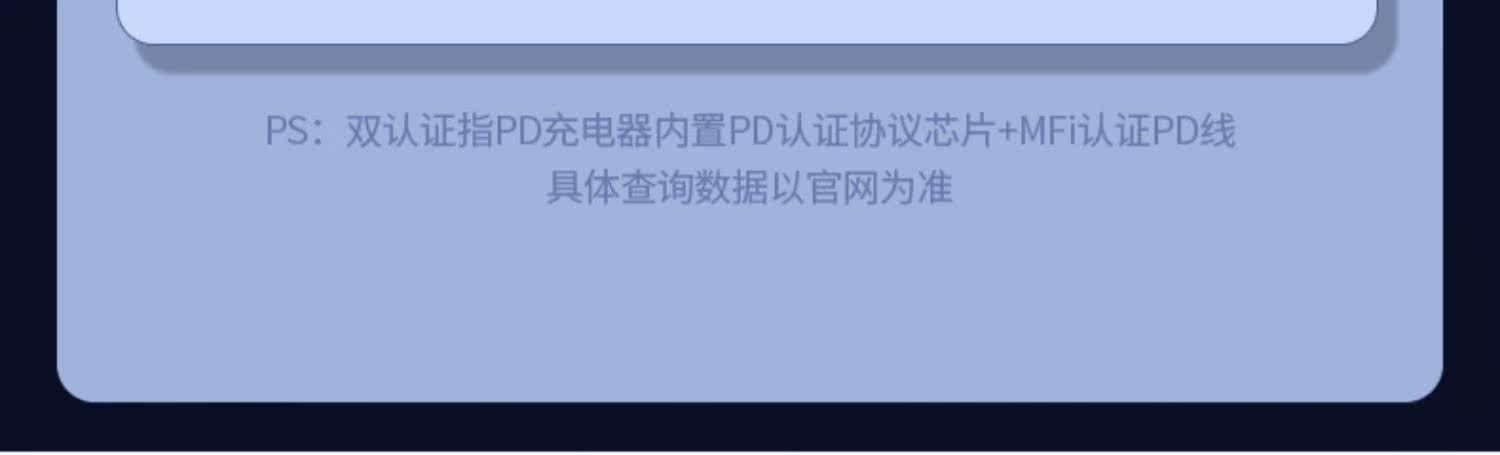 PS：双认证指PD充电器内置PD认证协议芯片+MFi认证PD线
具体查询数据以官网为准