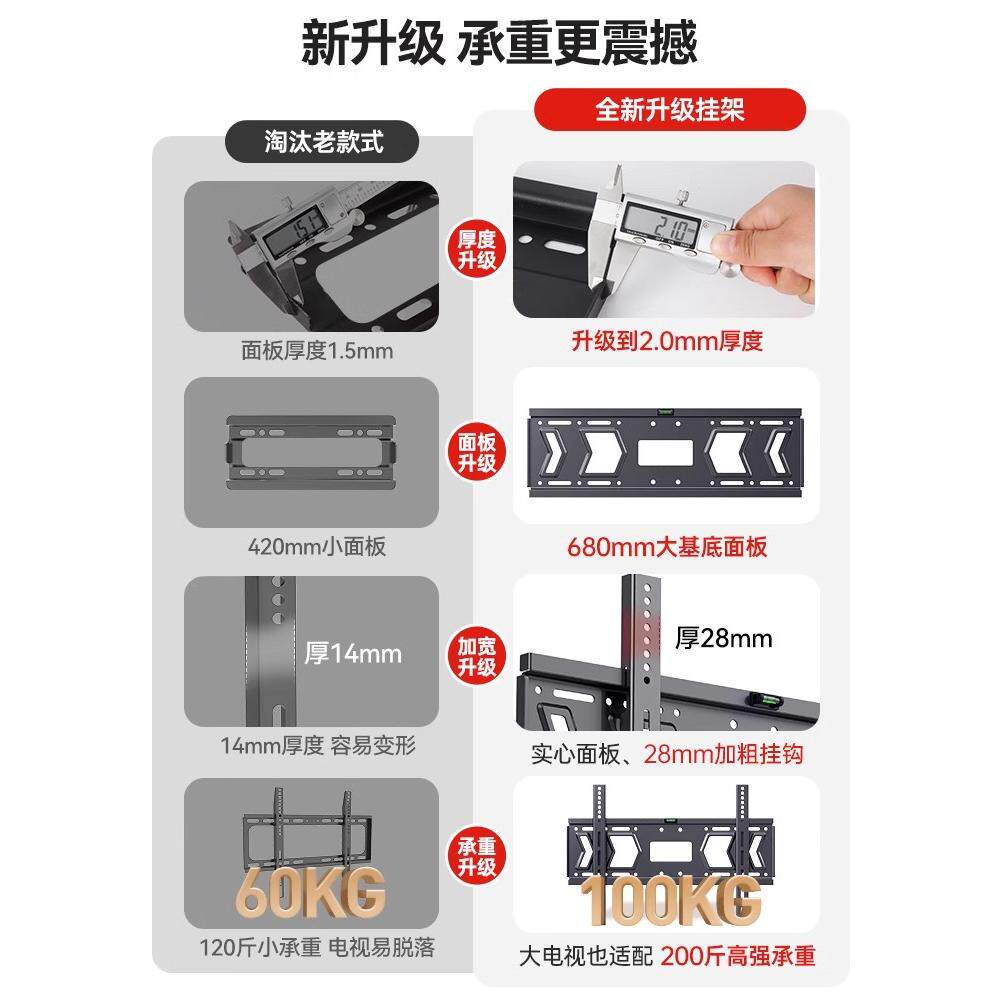 新升级 承重更震撼

淘汰老款式

15.1

面板厚度1.5mm

420mm小面板

厚14mm

14mm厚度 容易变形

60KG

120斤小承重 电视易脱落

全新升级挂架

厚度升级

2.10

升级到2.0mm厚度

面板升级

680mm大基底面板

加宽升级

厚28mm

实心面板、28mm加粗挂钩

承重升级

100KG

大电视也适配 200斤高强承重