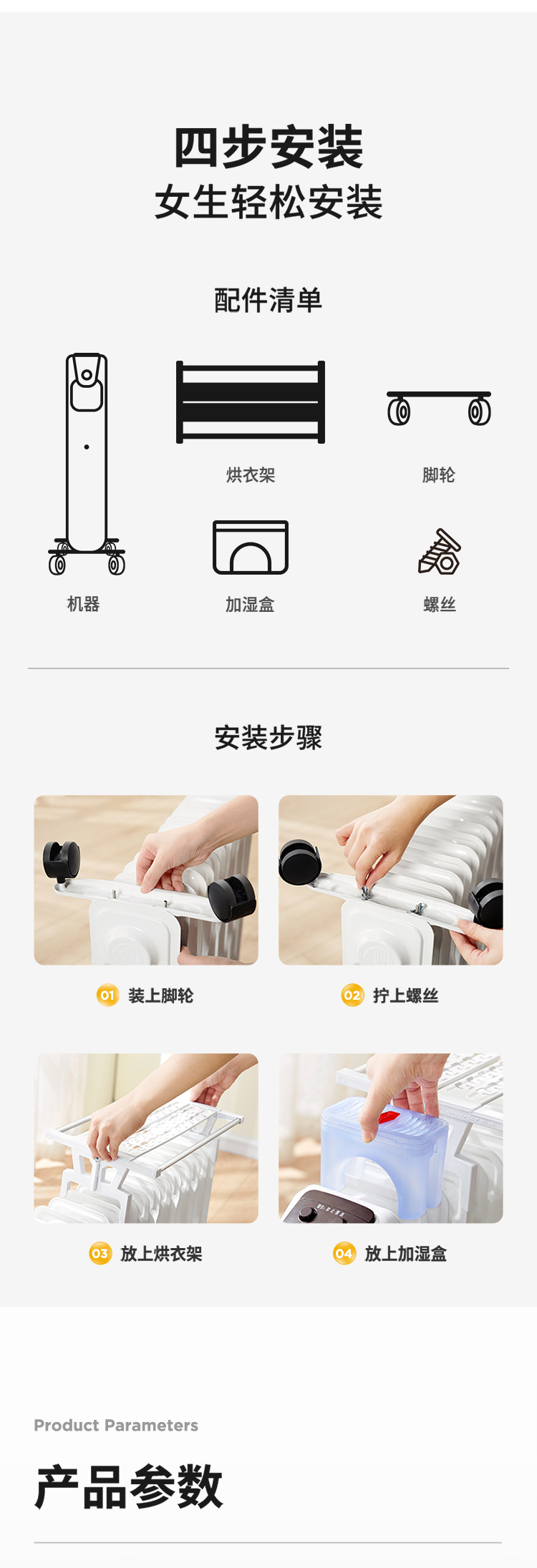 四步安装
女生轻松安装

配件清单

烘衣架

脚轮

机器

加湿盒

螺丝

安装步骤

01 装上脚轮

02 拧上螺丝

03 放上烘衣架

04 放上加湿盒

Product Parameters

产品参数