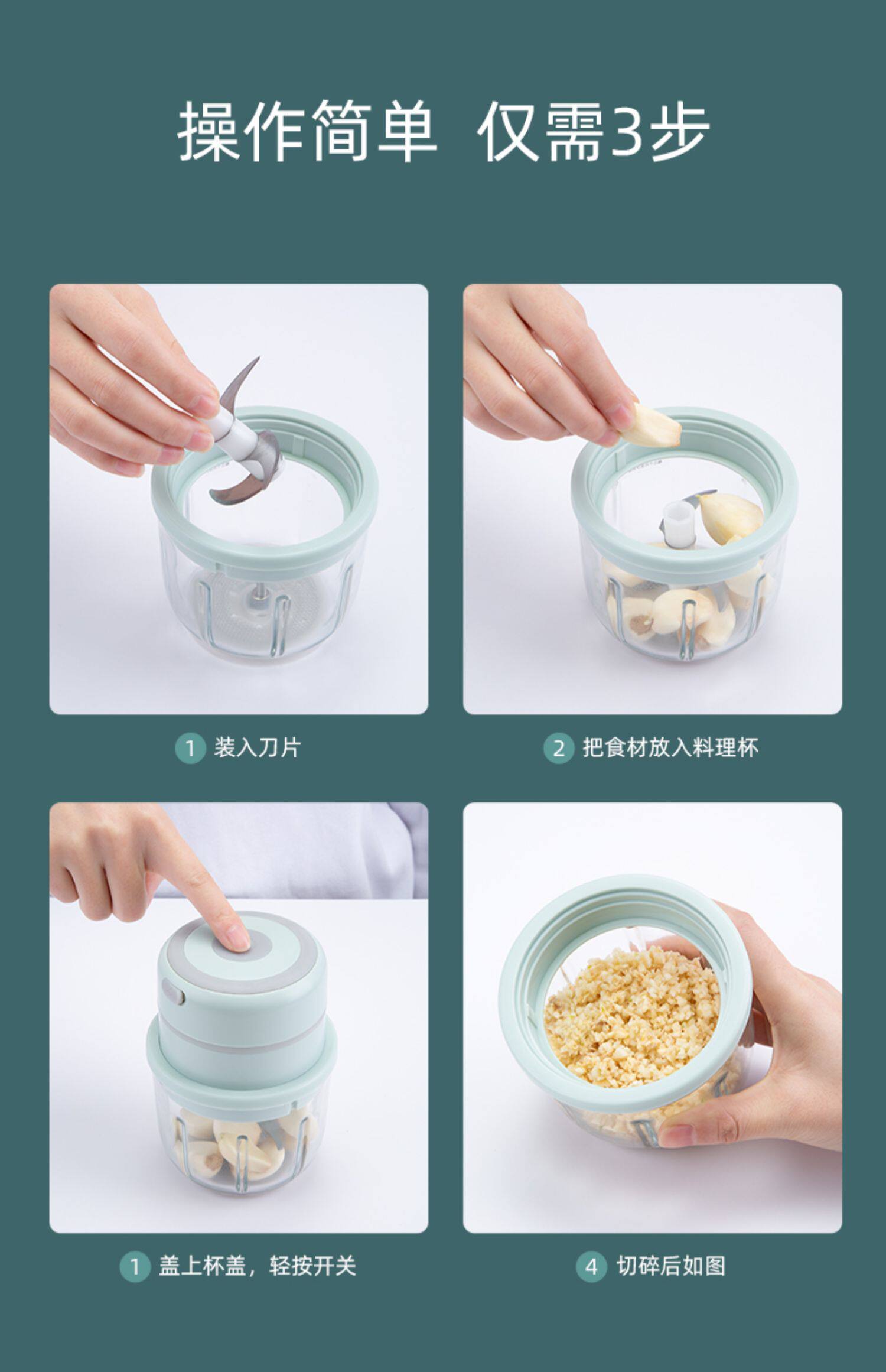 操作简单 仅需3步

1 装入刀片

2 把食材放入料理杯

1 盖上杯盖，轻按开关

4 切碎后如图