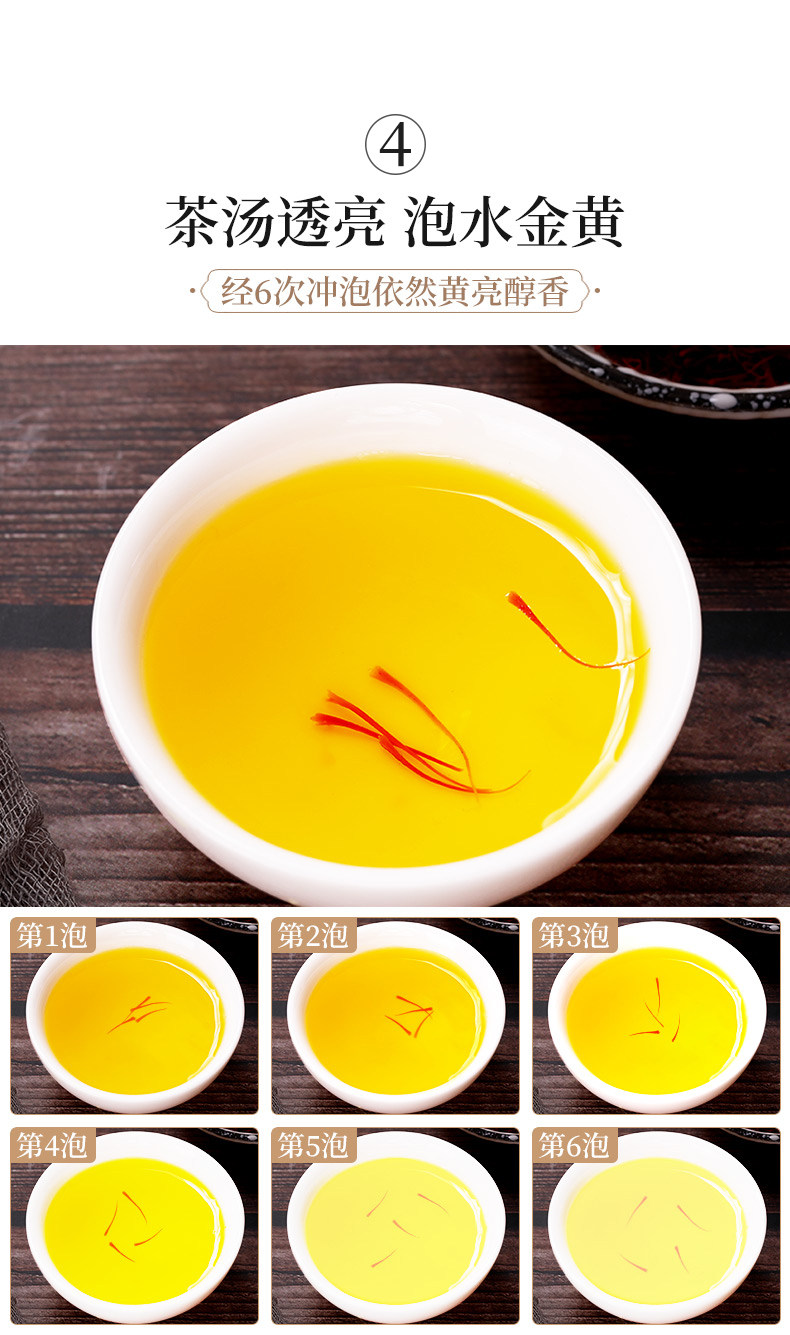 ④

茶汤透亮 泡水金黄

经6次冲泡依然黄亮醇香

第1泡

第2泡

第3泡

第4泡

第5泡

第6泡