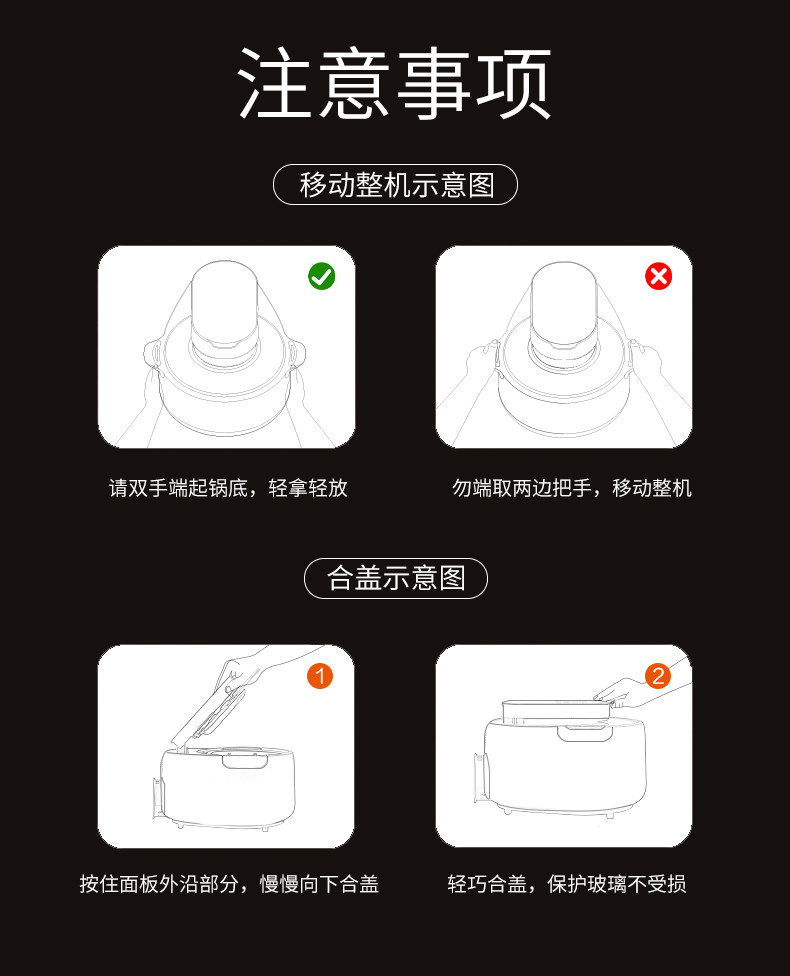 注意事项

移动整机示意图

请双手端起锅底，轻拿轻放

勿端取两边把手，移动整机

合盖示意图

1

2

按住面板外沿部分，慢慢向下合盖

轻巧合盖，保护玻璃不受损