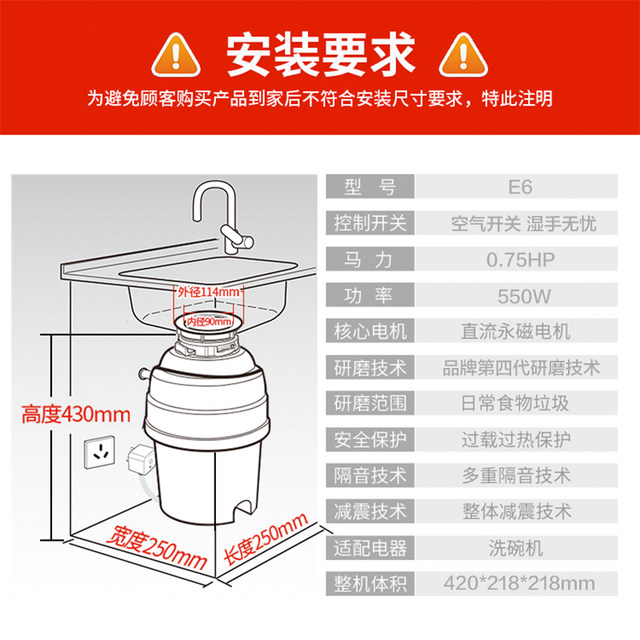 安装要求

为避免顾客购买产品到家后不符合安装尺寸要求，特此注明

外径114mm
内径90mm
高度430mm
宽度250mm
长度250mm

| 型　号 | E6 |
|---|---|
| 控制开关 | 空气开关 湿手无忧 |
| 马　力 | 0.75HP |
| 功　率 | 550W |
| 核心电机 | 直流永磁电机 |
| 研磨技术 | 品牌第四代研磨技术 |
| 研磨范围 | 日常食物垃圾 |
| 安全保护 | 过载过热保护 |
| 隔音技术 | 多重隔音技术 |
| 减震技术 | 整体减震技术 |
| 适配电器 | 洗碗机 |
| 整机体积 | 420*218*218mm |