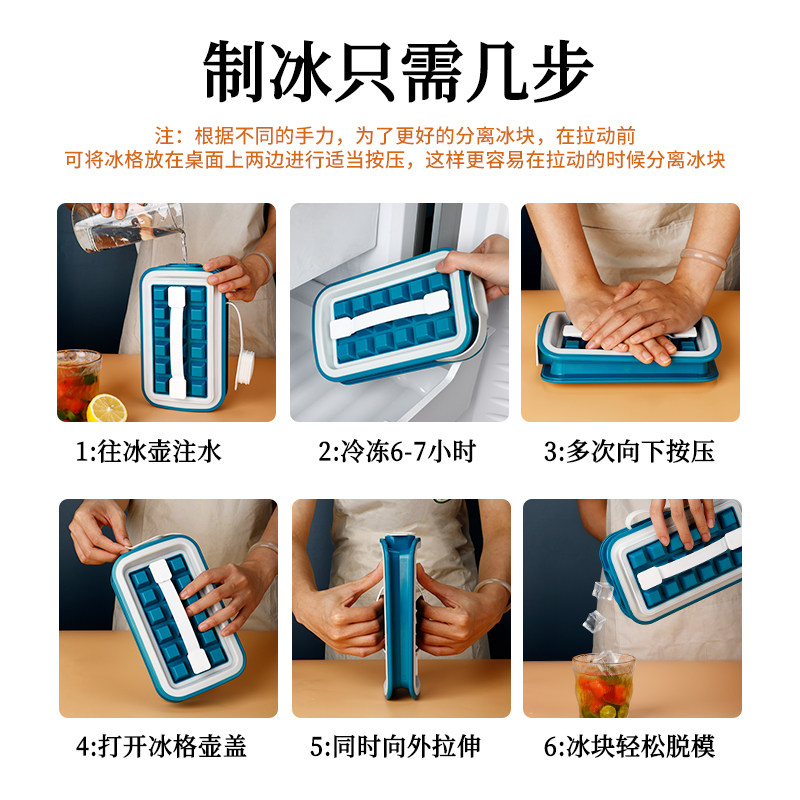 制冰只需几步

注：根据不同的手力，为了更好的分离冰块，在拉动前
可将冰格放在桌面上两边进行适当按压，这样更容易在拉动的时候分离冰块

1:往冰壶注水

2:冷冻6-7小时

3:多次向下按压

4:打开冰格壶盖

5:同时向外拉伸

6:冰块轻松脱模