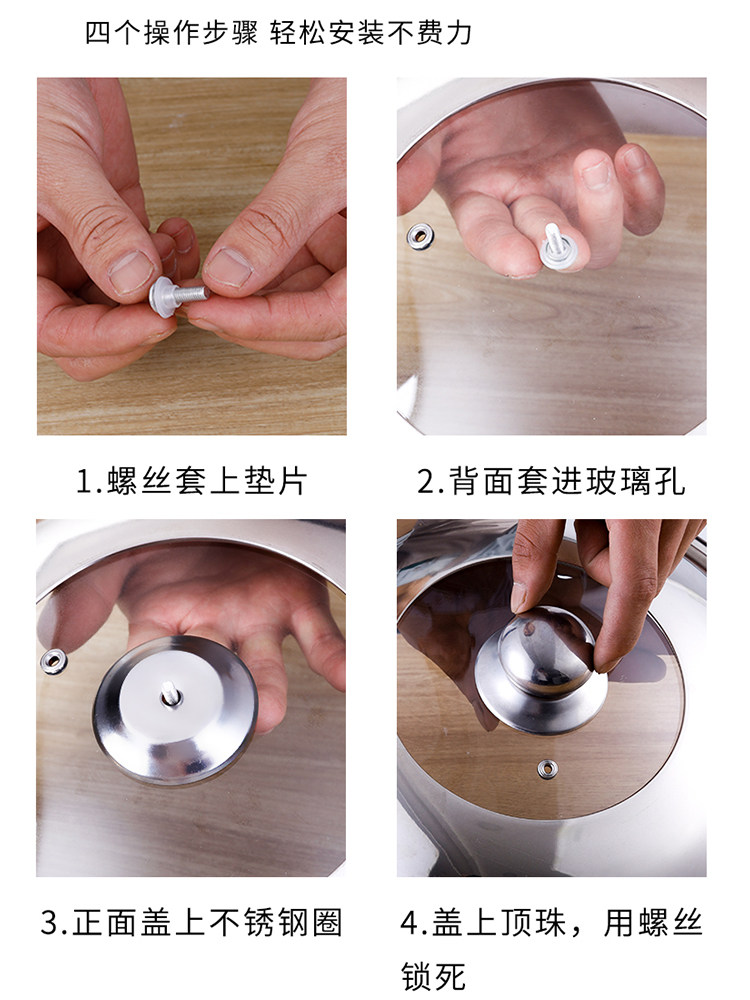 四个操作步骤 轻松安装不费力

1.螺丝套上垫片

2.背面套进玻璃孔

3.正面盖上不锈钢圈

4.盖上顶珠，用螺丝锁死