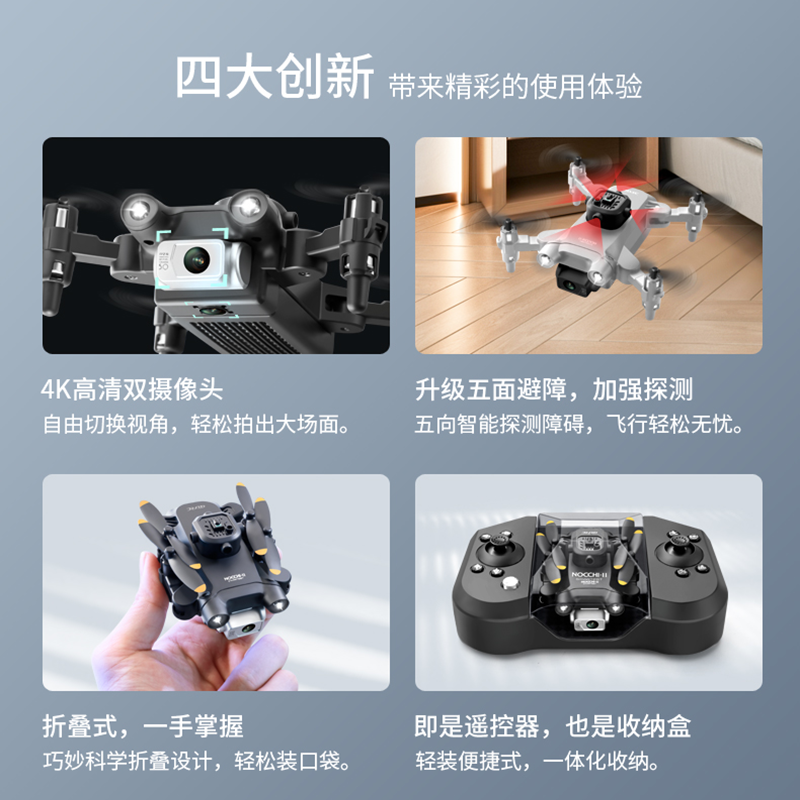 四大创新 带来精彩的使用体验

4K高清双摄像头
自由切换视角，轻松拍出大场面。

升级五面避障，加强探测
五向智能探测障碍，飞行轻松无忧。

NOCCHI-II

折叠式，一手掌握
巧妙科学折叠设计，轻松装口袋。

NOCCHI-II

即是遥控器，也是收纳盒
轻装便捷式，一体化收纳。