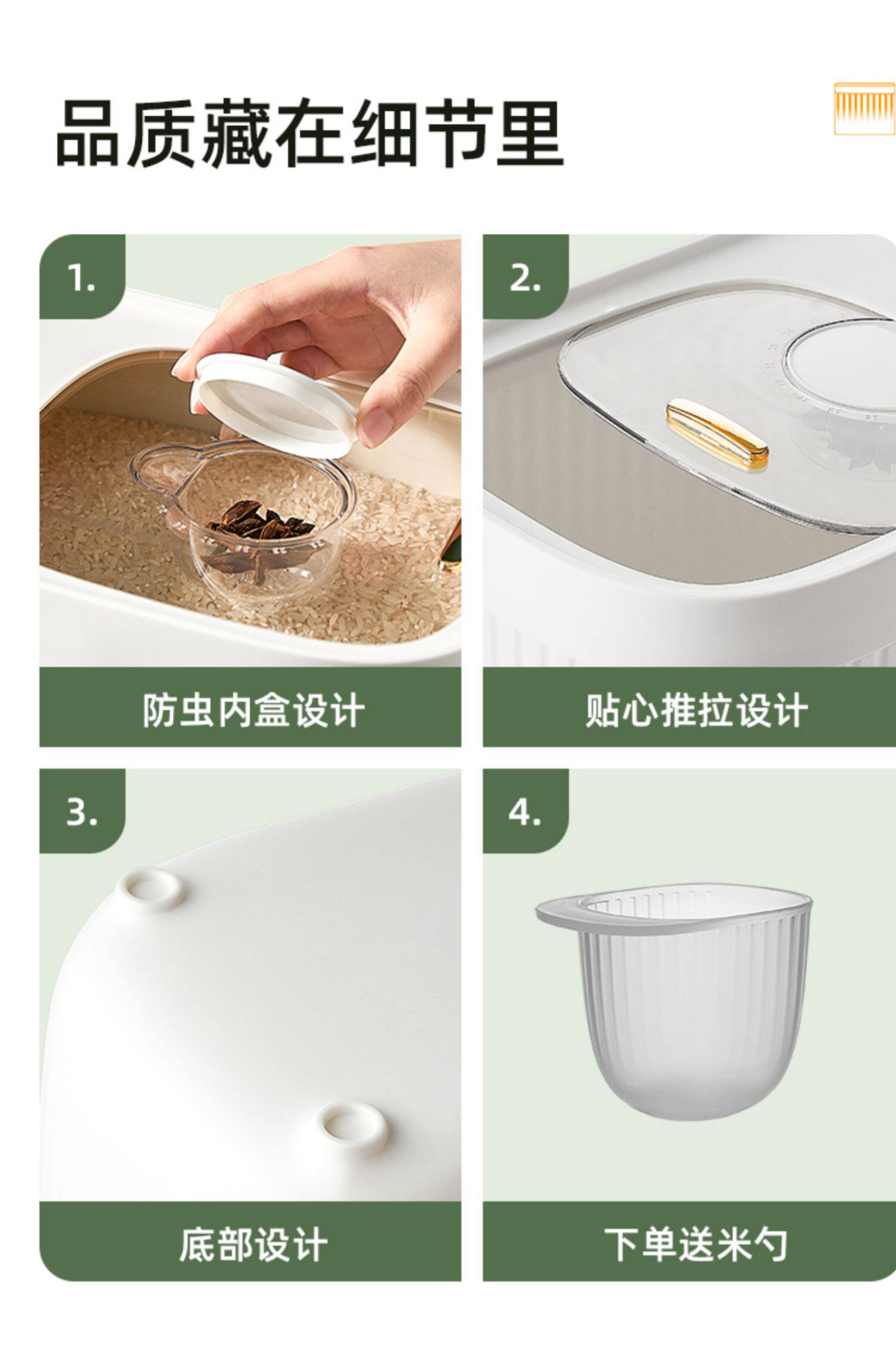 品质藏在细节里

1.

防虫内盒设计

2.

贴心推拉设计

3.

底部设计

4.

下单送米勺