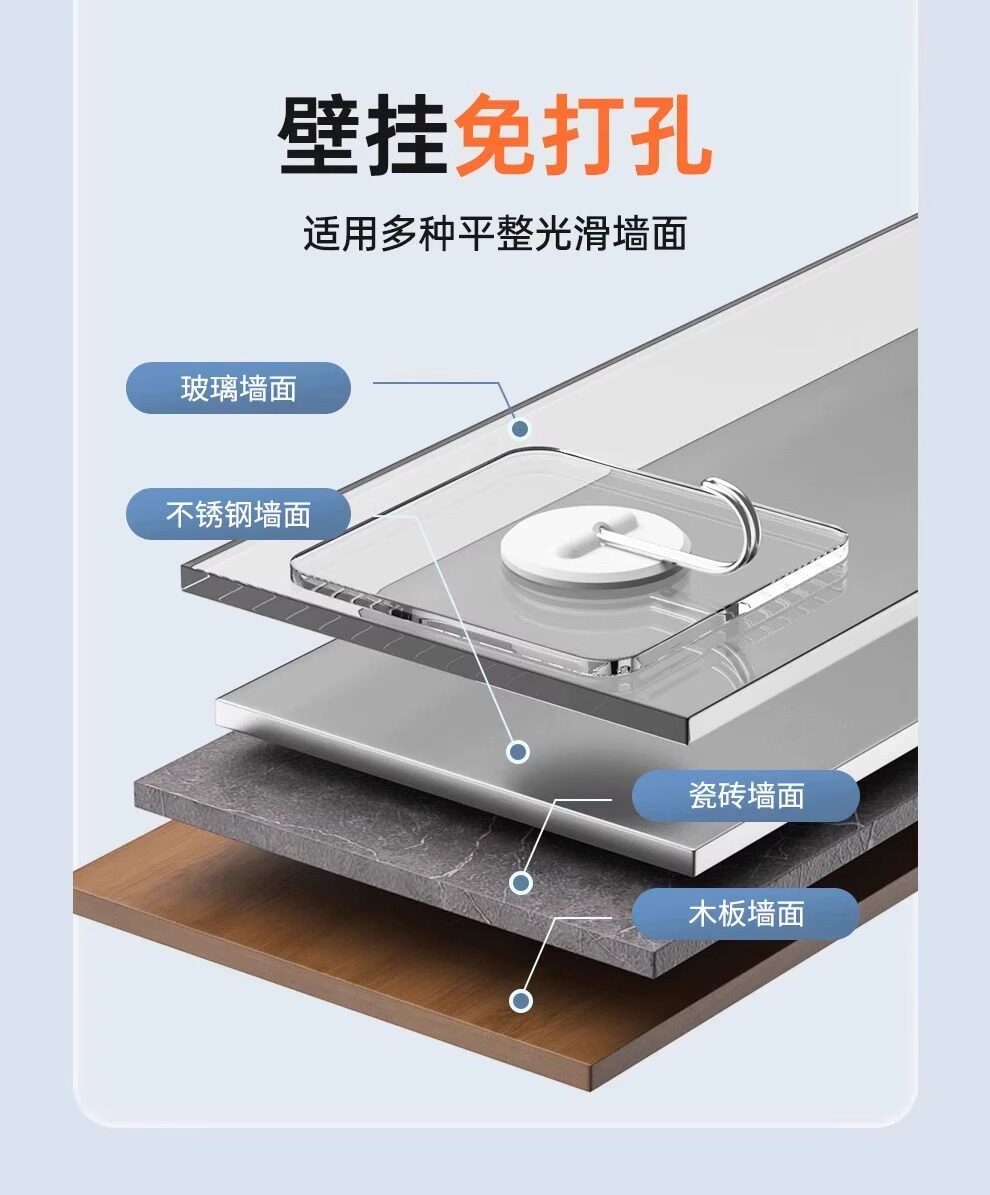 壁挂免打孔

适用多种平整光滑墙面

玻璃墙面

不锈钢墙面

瓷砖墙面

木板墙面