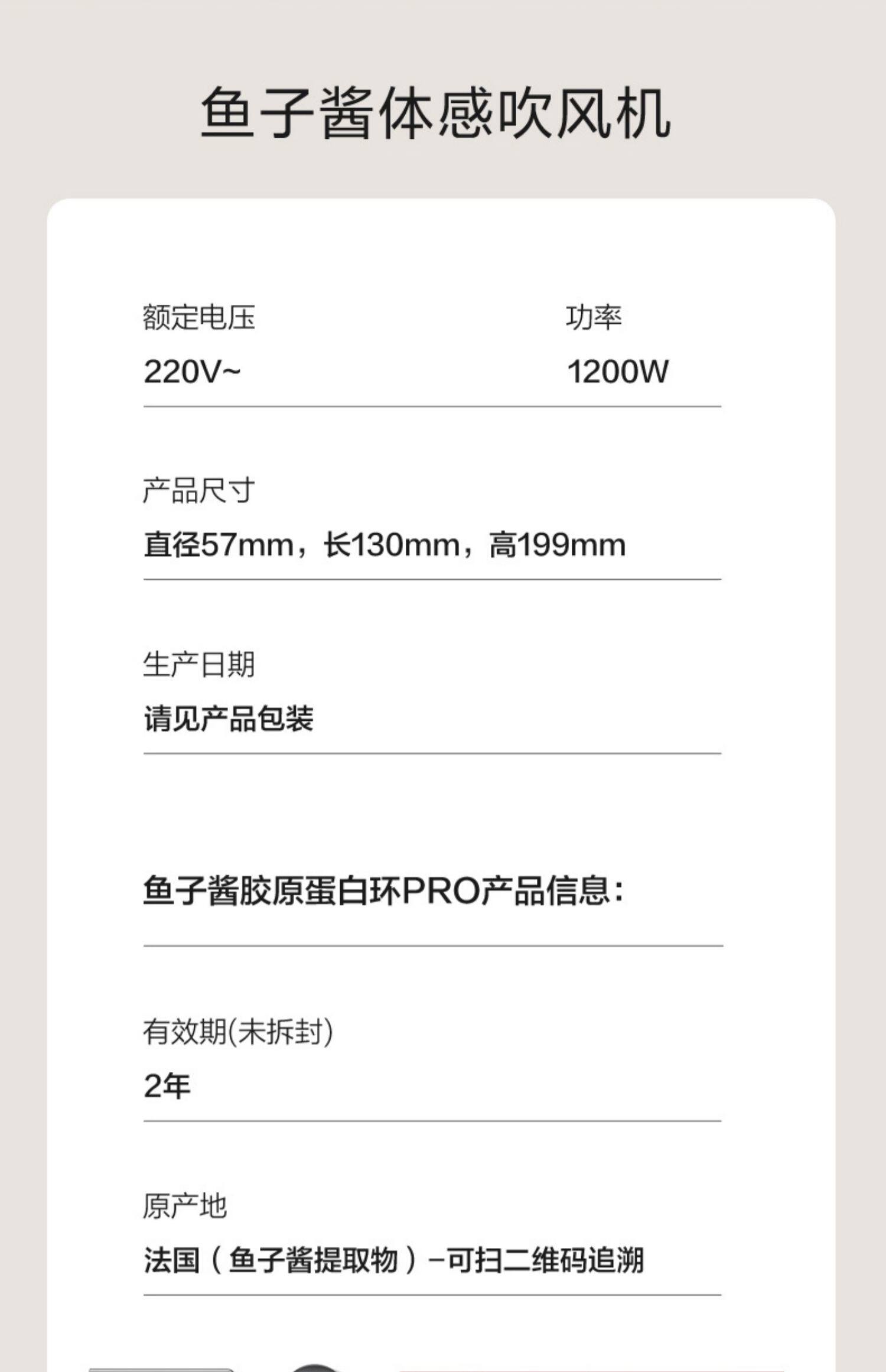 鱼子酱体感吹风机

额定电压
220V~

功率
1200W

产品尺寸
直径57mm，长130mm，高199mm

生产日期
请见产品包装

鱼子酱胶原蛋白环PRO产品信息：

有效期(未拆封)
2年

原产地
法国（鱼子酱提取物）-可扫二维码追溯