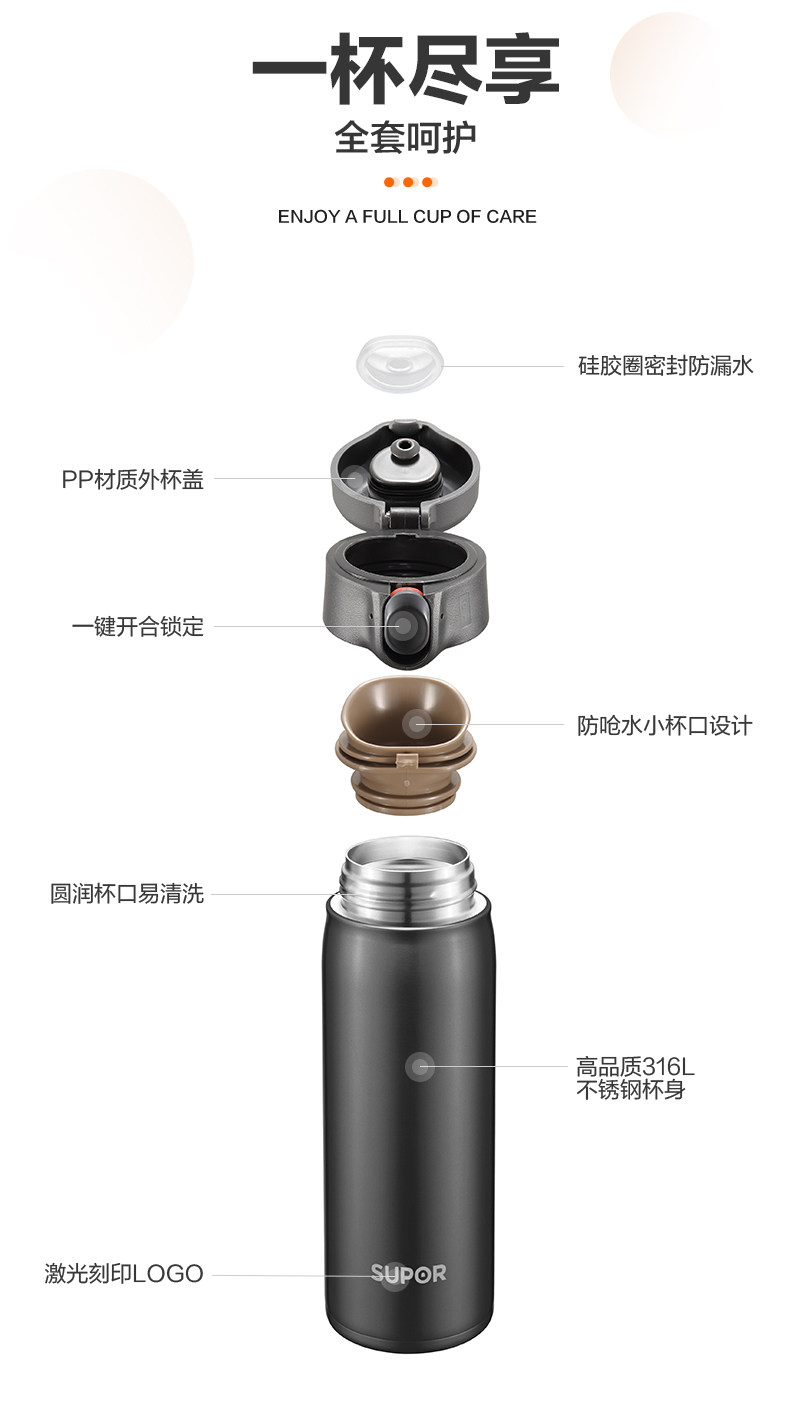 一杯尽享
全套呵护

ENJOY A FULL CUP OF CARE

硅胶圈密封防漏水

PP材质外杯盖

一键开合锁定

防呛水小杯口设计

圆润杯口易清洗

高品质316L
不锈钢杯身

激光刻印LOGO

SUPOR