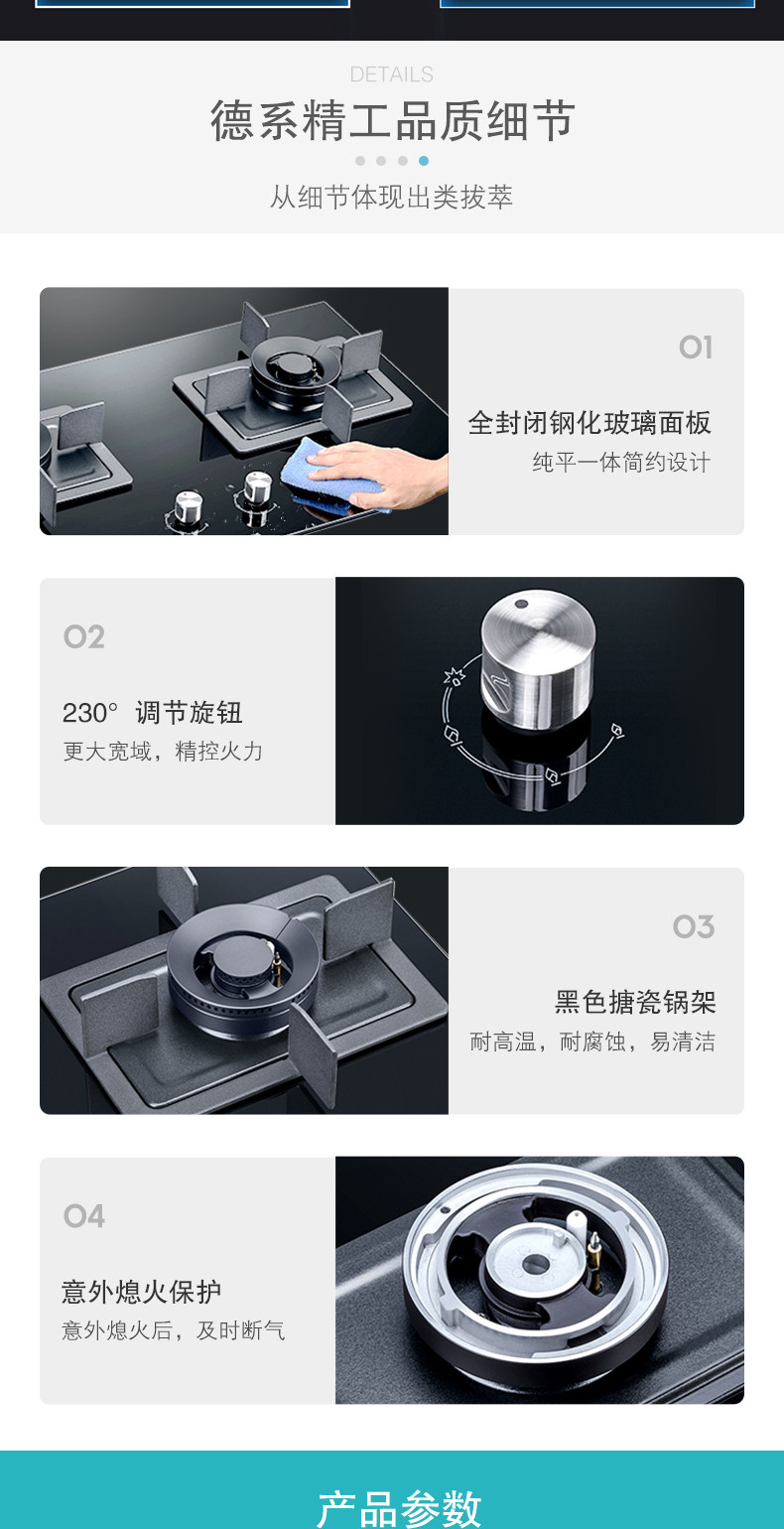 DETAILS

德系精工品质细节

从细节体现出类拔萃

01

全封闭钢化玻璃面板

纯平一体简约设计

02

230° 调节旋钮

更大宽域，精控火力

03

黑色搪瓷锅架

耐高温，耐腐蚀，易清洁

04

意外熄火保护

意外熄火后，及时断气

产品参数