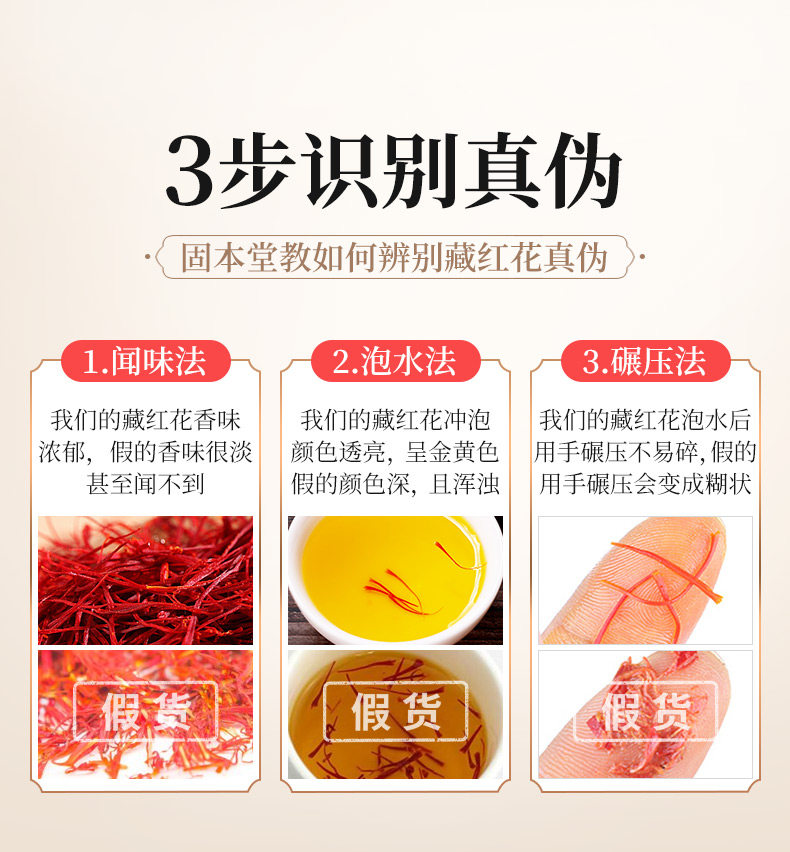 3步识别真伪

固本堂教如何辨别藏红花真伪

1.闻味法

我们的藏红花香味浓郁，假的香味很淡甚至闻不到

假货

2.泡水法

我们的藏红花冲泡颜色透亮，呈金黄色假的颜色深，且浑浊

假货

3.碾压法

我们的藏红花泡水后用手碾压不易碎,假的用手碾压会变成糊状

假货