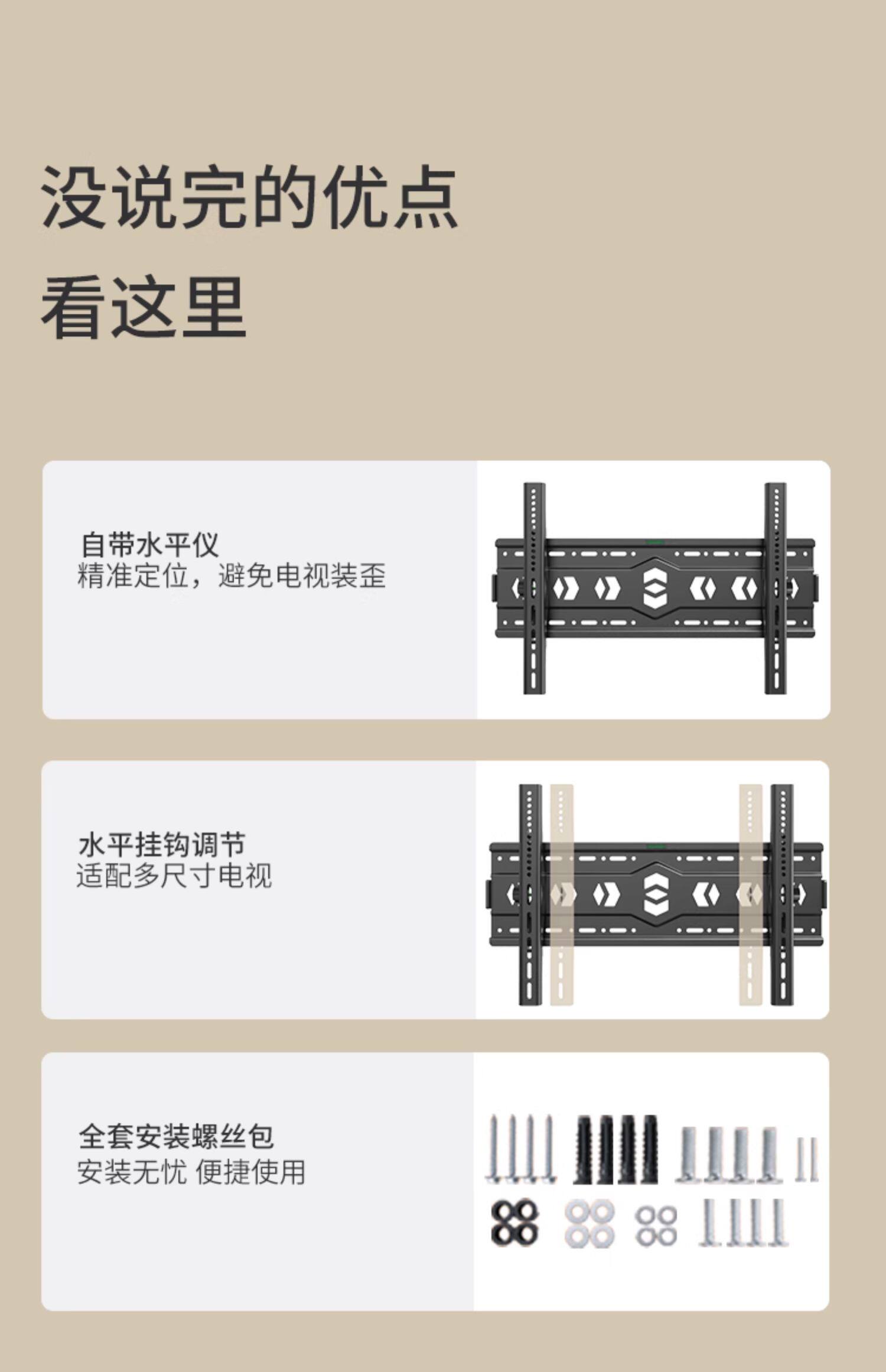 没说完的优点
看这里

自带水平仪
精准定位，避免电视装歪

水平挂钩调节
适配多尺寸电视

全套安装螺丝包
安装无忧 便捷使用